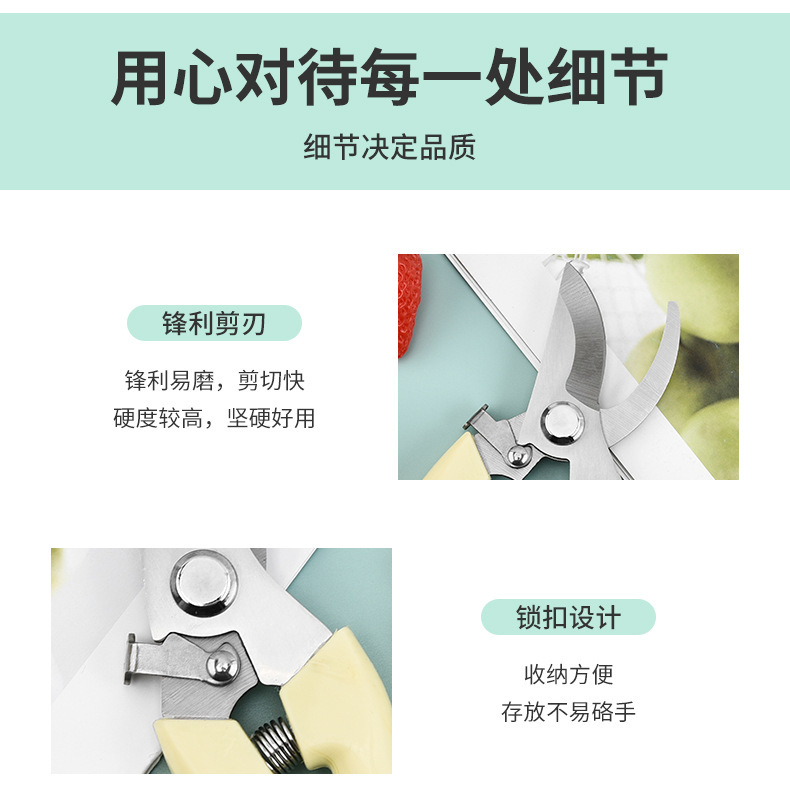 用心对待每一处细节

细节决定品质

锋利剪刃

锋利易磨，剪切快
硬度较高，坚硬好用

锁扣设计

收纳方便
存放不易硌手