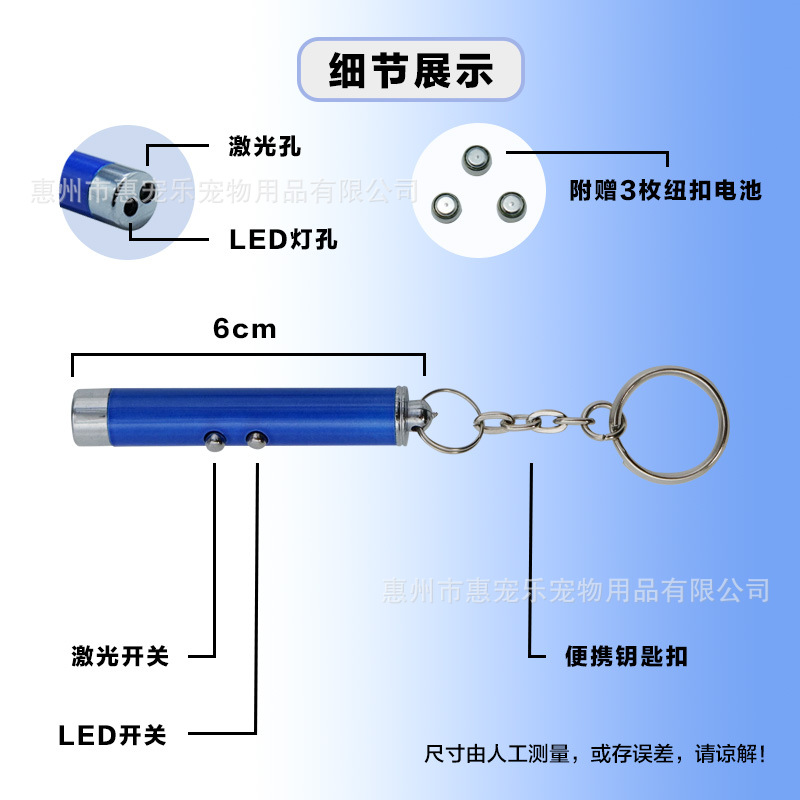 细节展示

激光孔

LED灯孔

惠州市惠宠乐宠物用品有限公司

附赠3枚纽扣电池

6cm

惠州市惠宠乐宠物用品有限公司

激光开关

LED开关

便携钥匙扣

尺寸由人工测量，或存误差，请谅解！