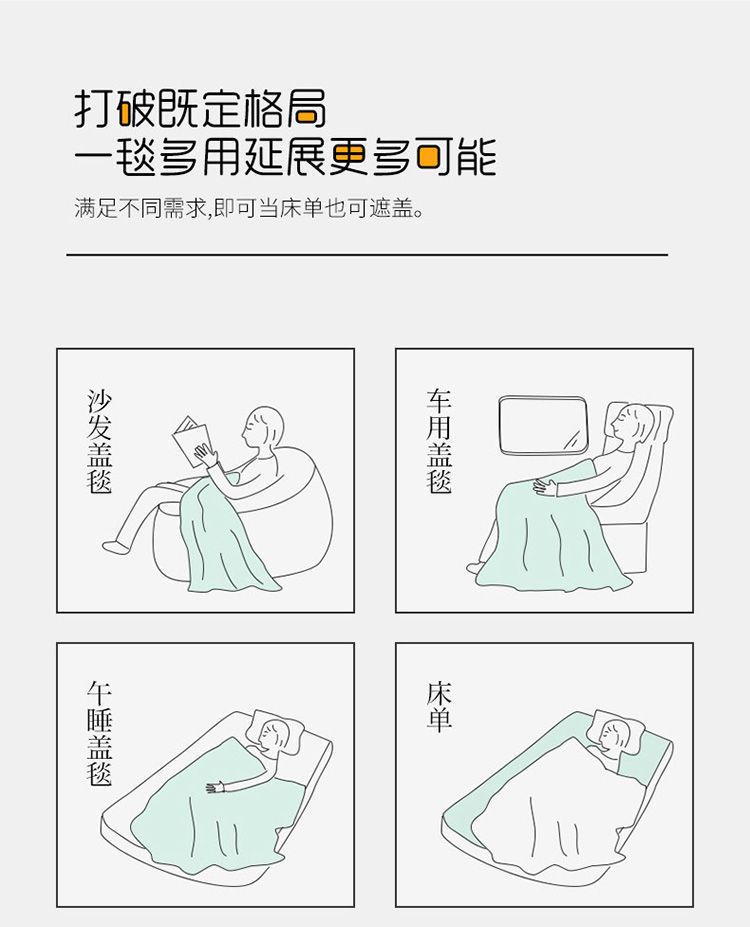 打破既定格局
一毯多用延展更多可能

满足不同需求,即可当床单也可遮盖。

沙发盖毯

车用盖毯

午睡盖毯

床单