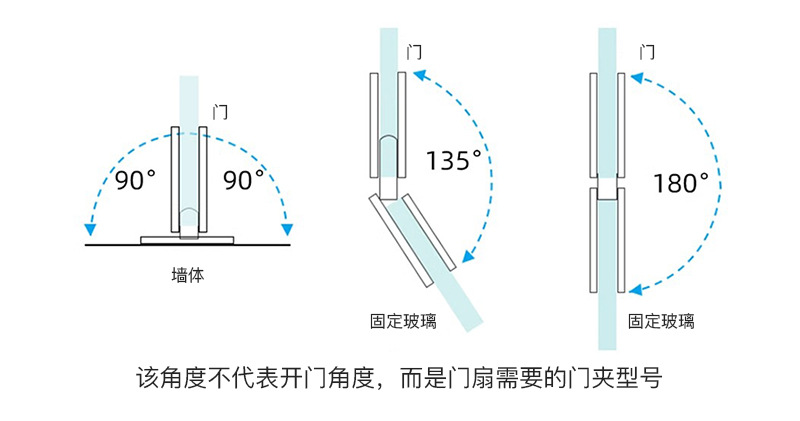 门
90°
90°
墙体

门
135°
固定玻璃

门
180°
固定玻璃

该角度不代表开门角度，而是门扇需要的门夹型号