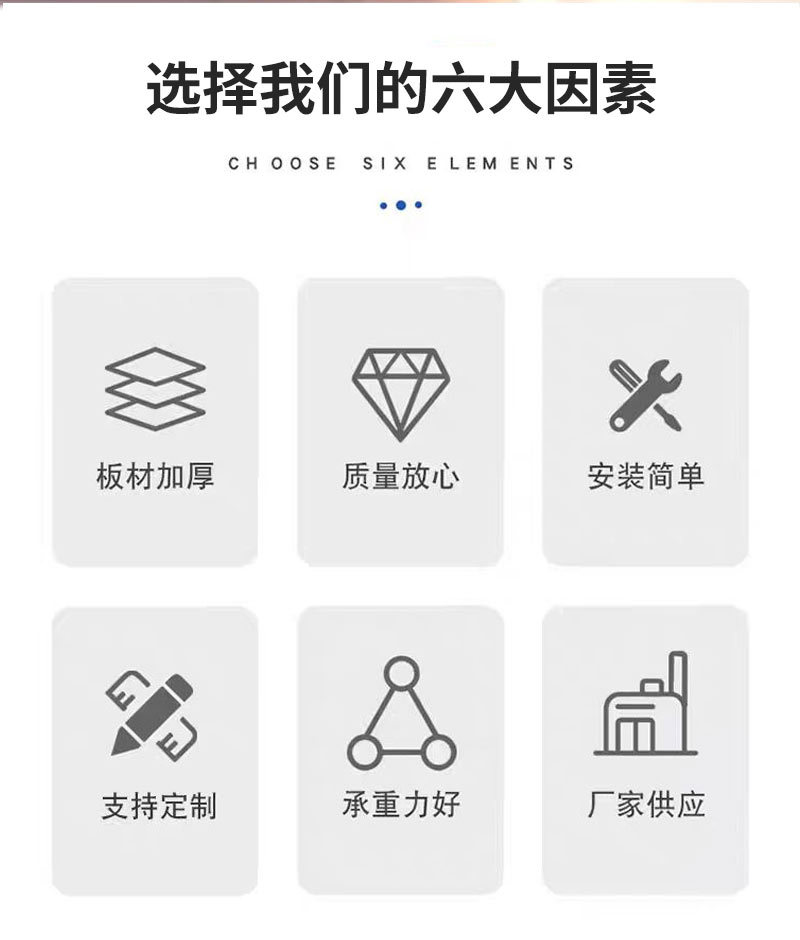 选择我们的六大因素

CHOOSE SIX ELEMENTS

板材加厚

质量放心

安装简单

支持定制

承重力好

厂家供应