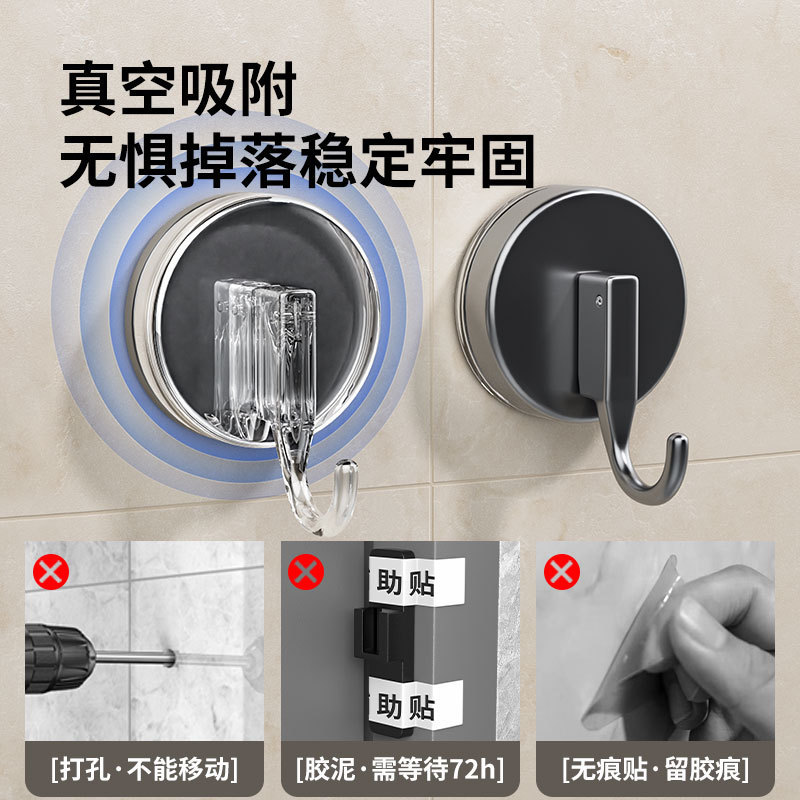 真空吸附
无惧掉落稳定牢固

助贴

助贴

[打孔·不能移动]

[胶泥·需等待72h]

[无痕贴·留胶痕]