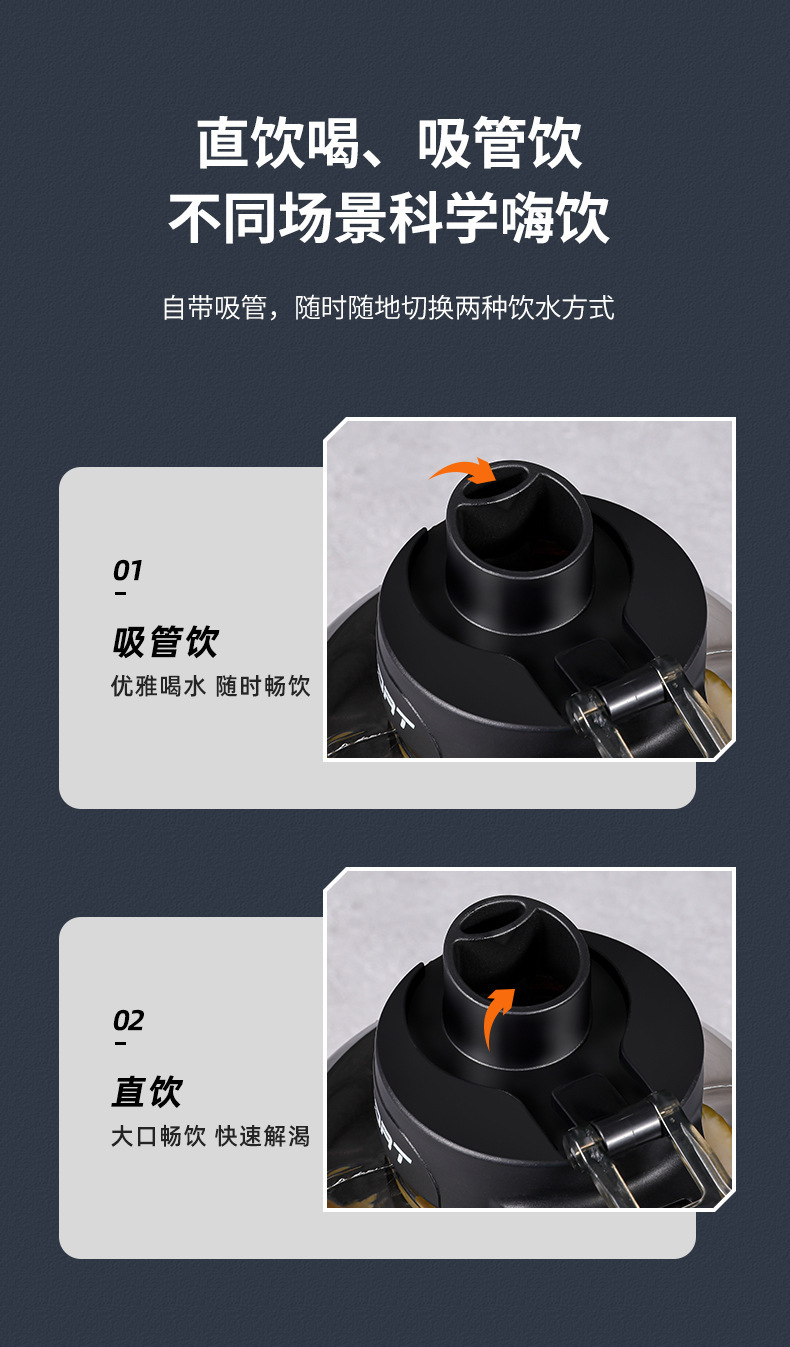 直饮喝、吸管饮
不同场景科学嗨饮

自带吸管，随时随地切换两种饮水方式

01

吸管饮
优雅喝水 随时畅饮

02

直饮
大口畅饮 快速解渴