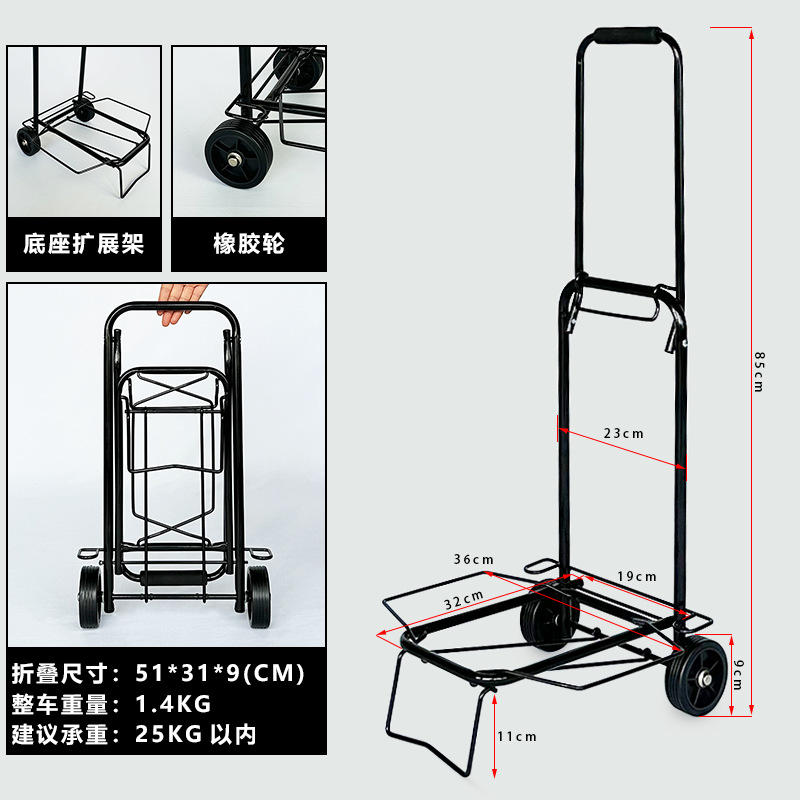 底座扩展架

橡胶轮

折叠尺寸：51*31*9(CM)
整车重量：1.4KG
建议承重：25KG 以内

85cm

23cm

36cm

19cm

32cm

9cm

11cm