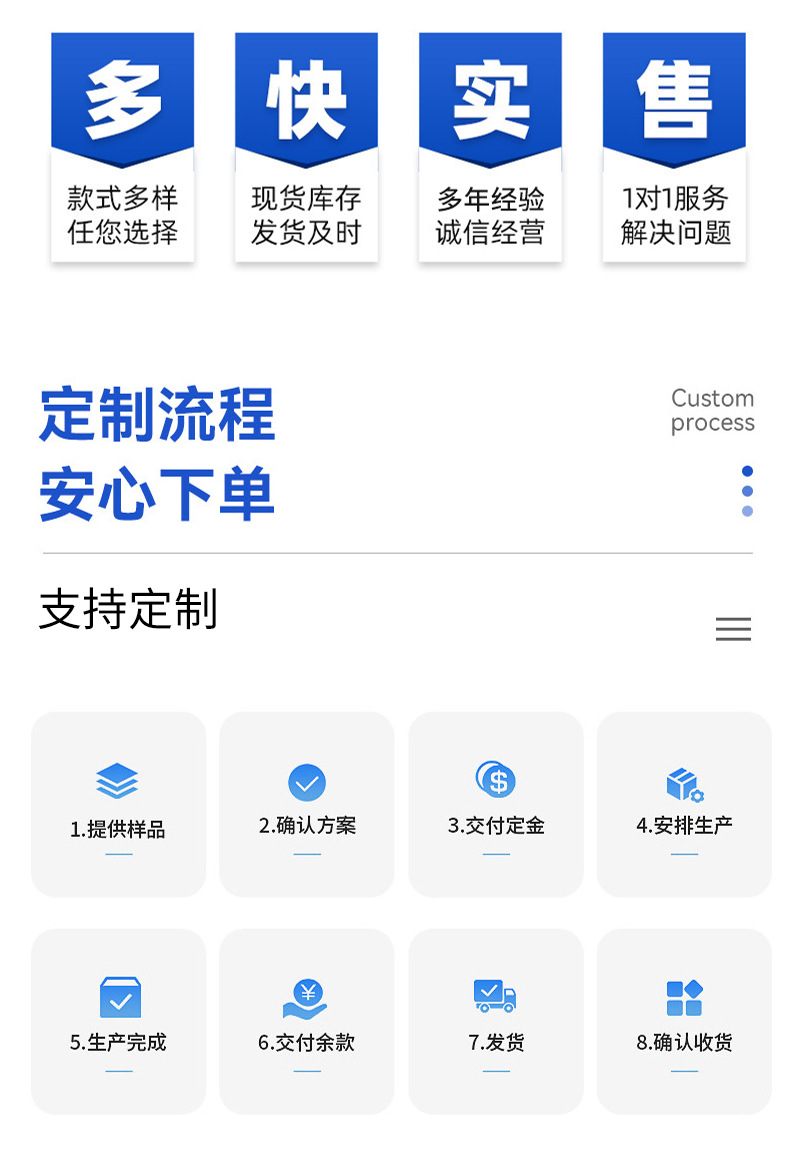 多

款式多样
任您选择

快

现货库存
发货及时

实

多年经验
诚信经营

售

1对1服务
解决问题

定制流程
安心下单

Custom
process

支持定制

1.提供样品

2.确认方案

3.交付定金

4.安排生产

5.生产完成

6.交付余款

7.发货

8.确认收货