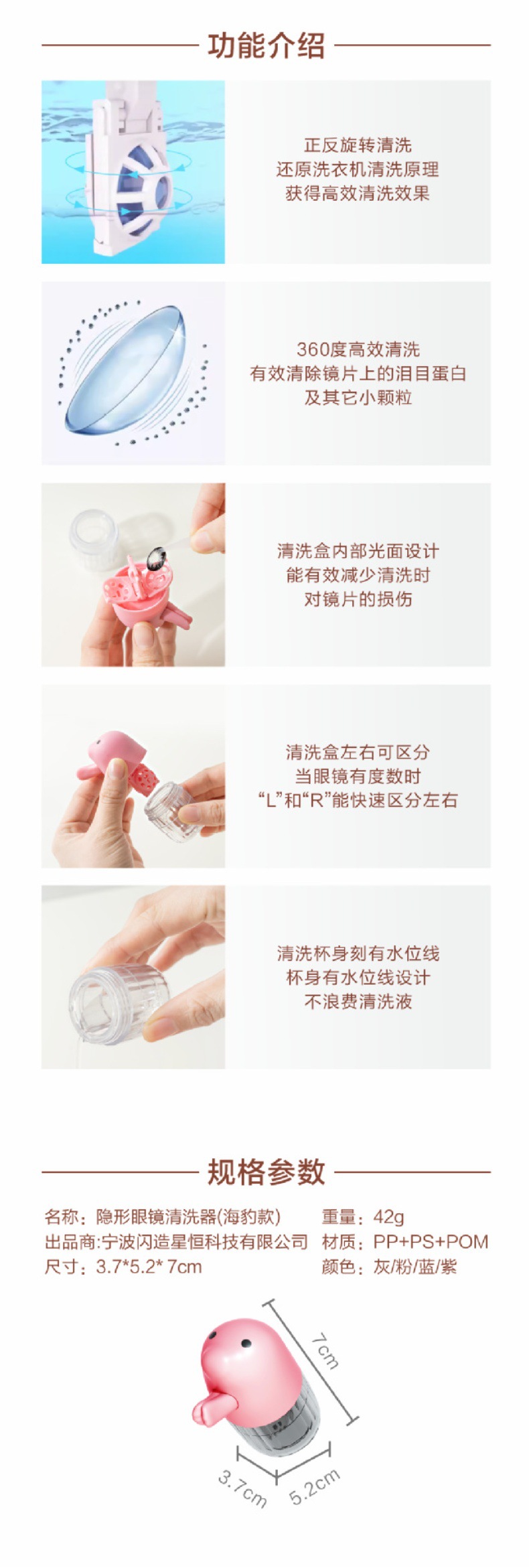 功能介绍

正反旋转清洗
还原洗衣机清洗原理
获得高效清洗效果

360度高效清洗
有效清除镜片上的泪目蛋白
及其它小颗粒

清洗盒内部光面设计
能有效减少清洗时
对镜片的损伤

清洗盒左右可区分
当眼镜有度数时
“L”和“R”能快速区分左右

清洗杯身刻有水位线
杯身有水位线设计
不浪费清洗液

规格参数

名称：隐形眼镜清洗器(海豹款)
出品商:宁波闪造星恒科技有限公司
尺寸：3.7*5.2* 7cm

重量：42g
材质：PP+PS+POM
颜色：灰/粉/蓝/紫

7cm
3.7cm
5.2cm