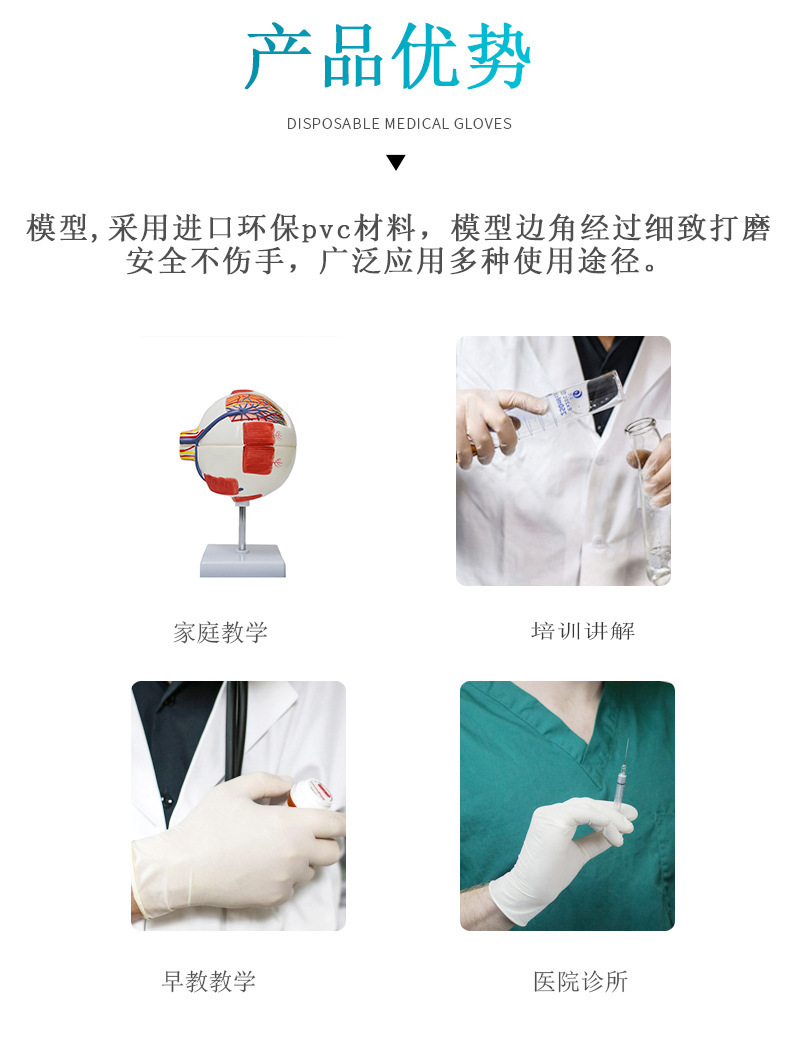 产品优势

DISPOSABLE MEDICAL GLOVES

模型,采用进口环保pvc材料，模型边角经过细致打磨安全不伤手，广泛应用多种使用途径。

家庭教学

培训讲解

早教教学

医院诊所