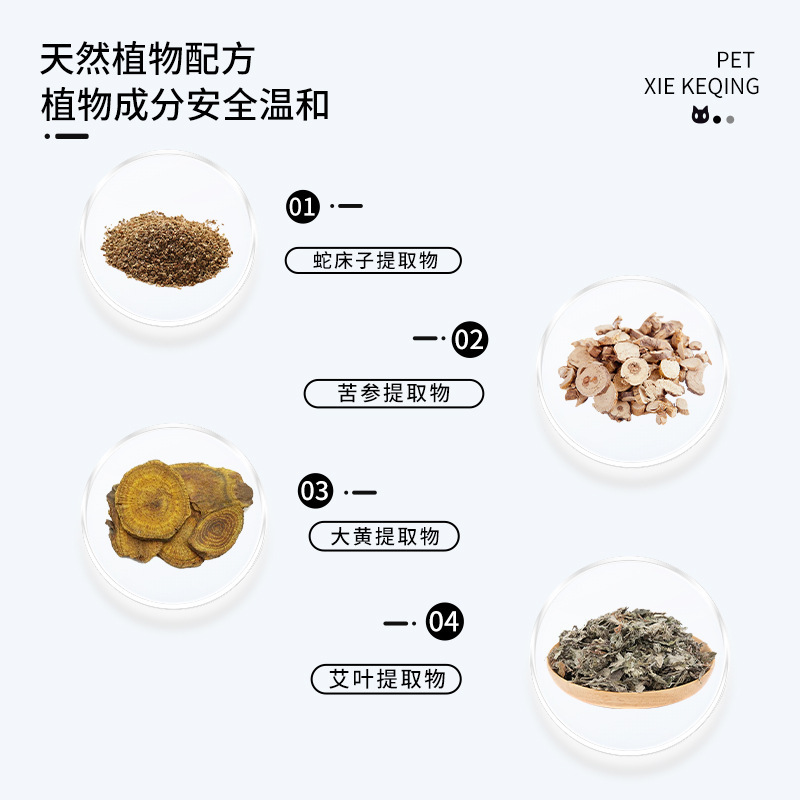 天然植物配方
植物成分安全温和

PET
XIE KEQING

01

蛇床子提取物

02

苦参提取物

03

大黄提取物

04

艾叶提取物