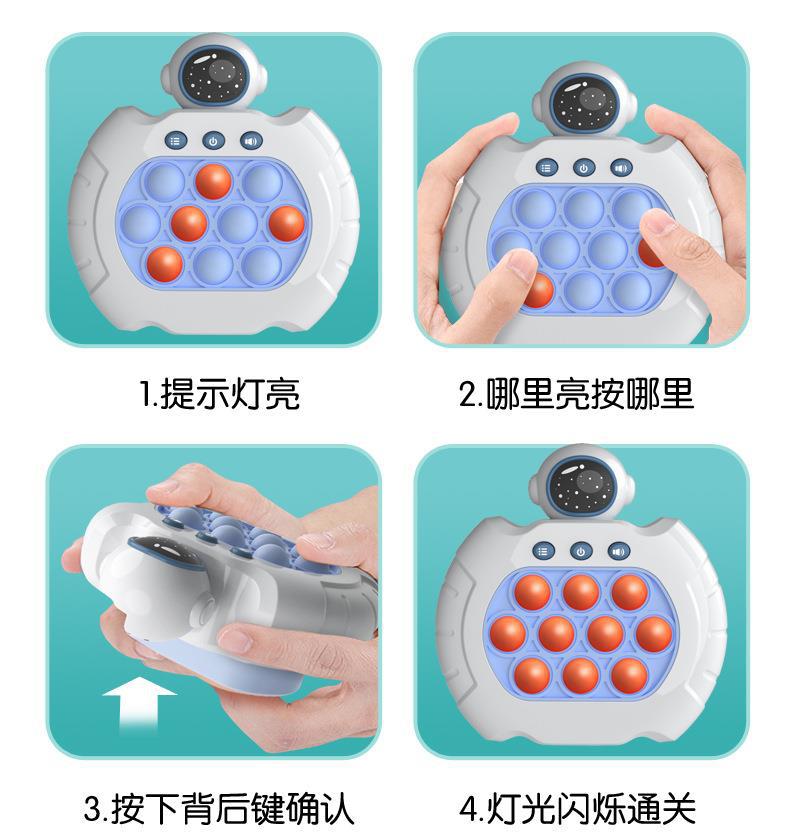 1.提示灯亮

2.哪里亮按哪里

3.按下背后键确认

4.灯光闪烁通关