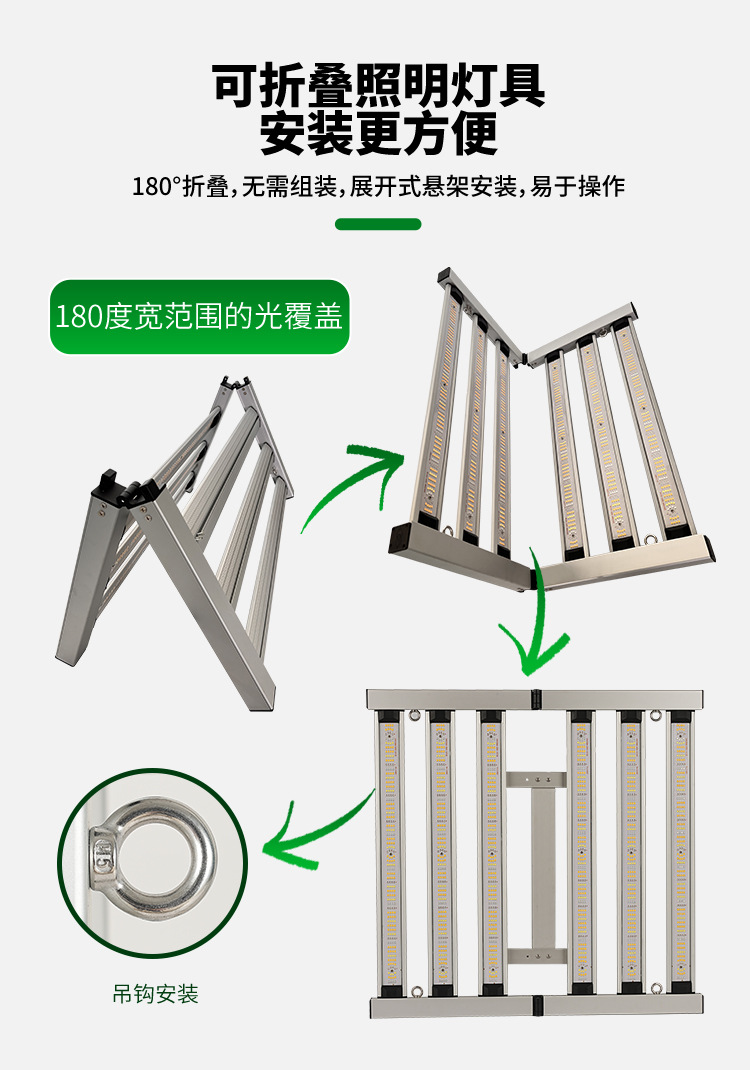 可折叠照明灯具
安装更方便

180°折叠，无需组装，展开式悬架安装，易于操作

180度宽范围的光覆盖

M5

吊钩安装