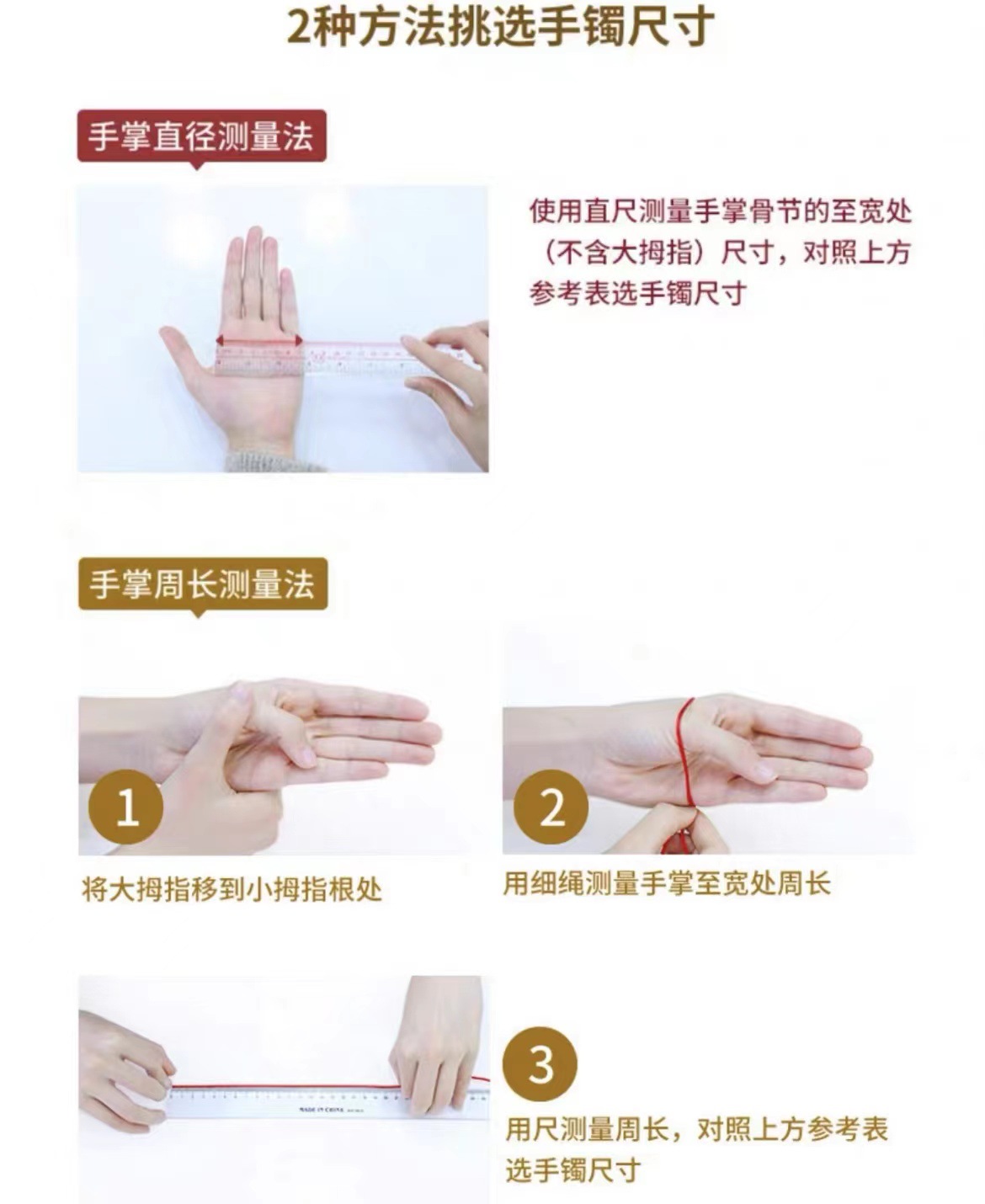 2种方法挑选手镯尺寸

手掌直径测量法

使用直尺测量手掌骨节的至宽处（不含大拇指）尺寸，对照上方参考表选手镯尺寸

手掌周长测量法

1

将大拇指移到小拇指根处

2

用细绳测量手掌至宽处周长

MADE IN CHINA

3

用尺测量周长，对照上方参考表选手镯尺寸