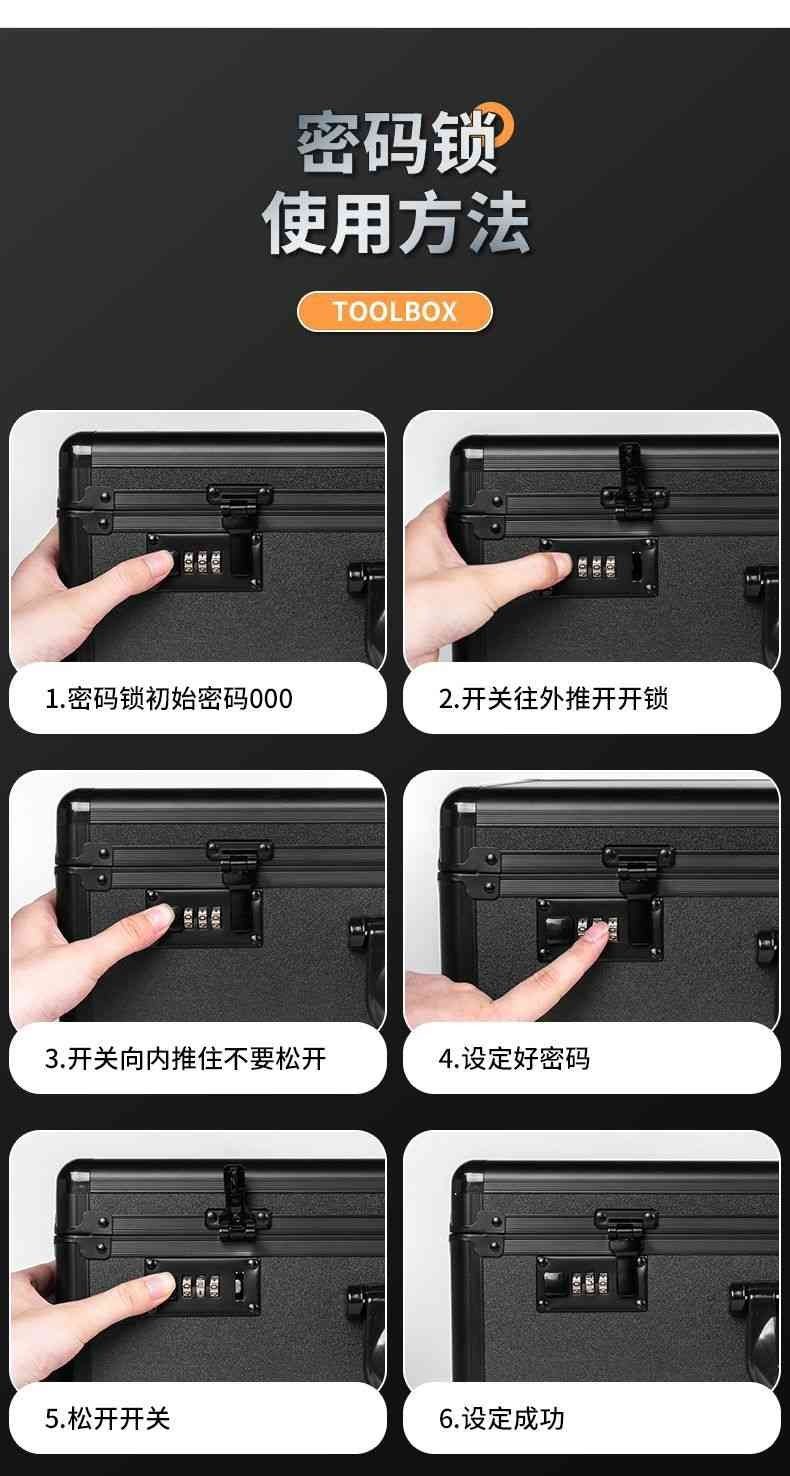 密码锁
使用方法

TOOLBOX

1.密码锁初始密码000

2.开关往外推开开锁

3.开关向内推住不要松开

4.设定好密码

5.松开开关

6.设定成功