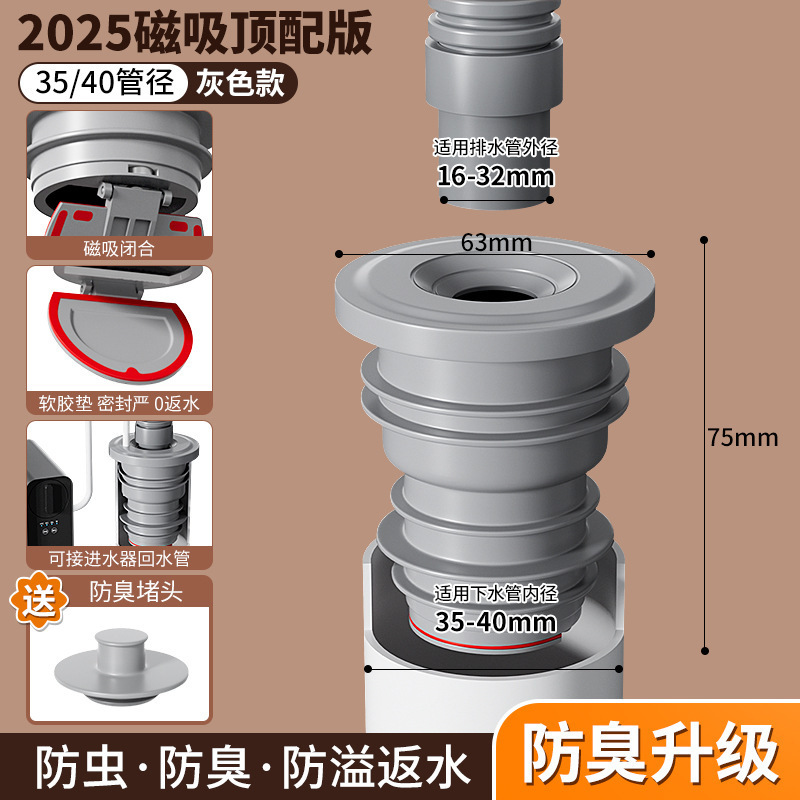 2025磁吸顶配版

35/40管径 灰色款

磁吸闭合

软胶垫 密封严 0返水

可接进水器回水管

送 防臭堵头

适用排水管外径
16-32mm

63mm

75mm

适用下水管内径
35-40mm

防虫·防臭·防溢返水

防臭升级