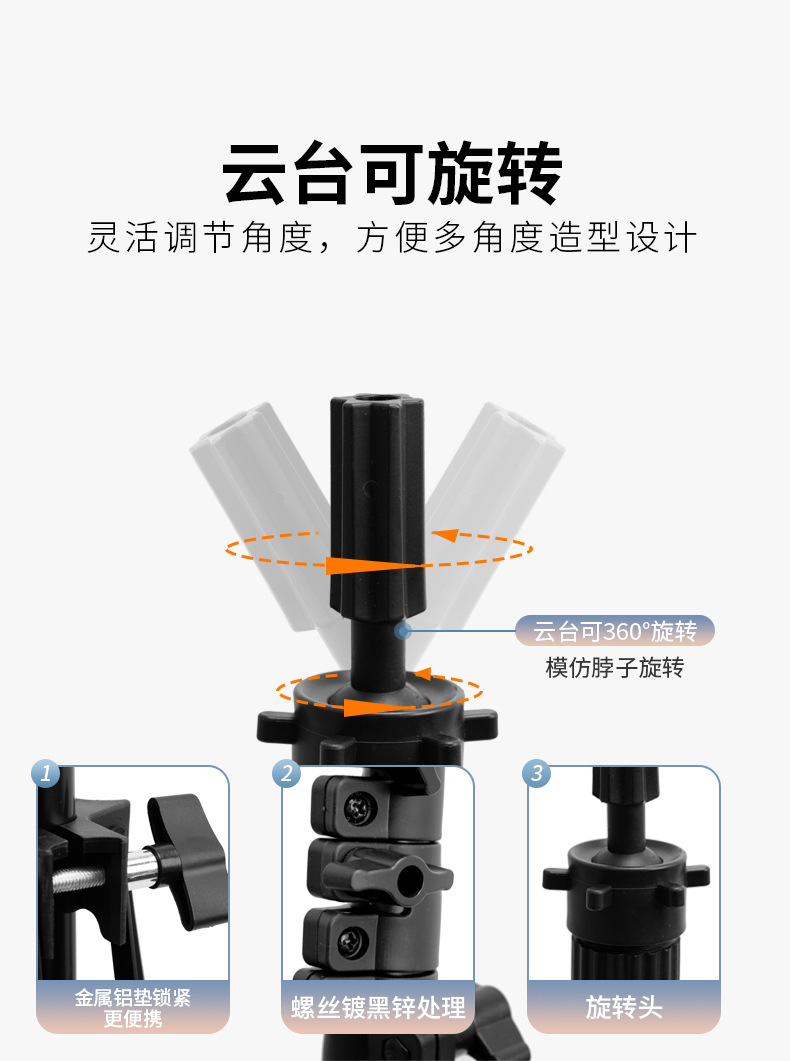 云台可旋转

灵活调节角度，方便多角度造型设计

云台可360°旋转
模仿脖子旋转

1
金属铝垫锁紧
更便携

2
螺丝镀黑锌处理

3
旋转头