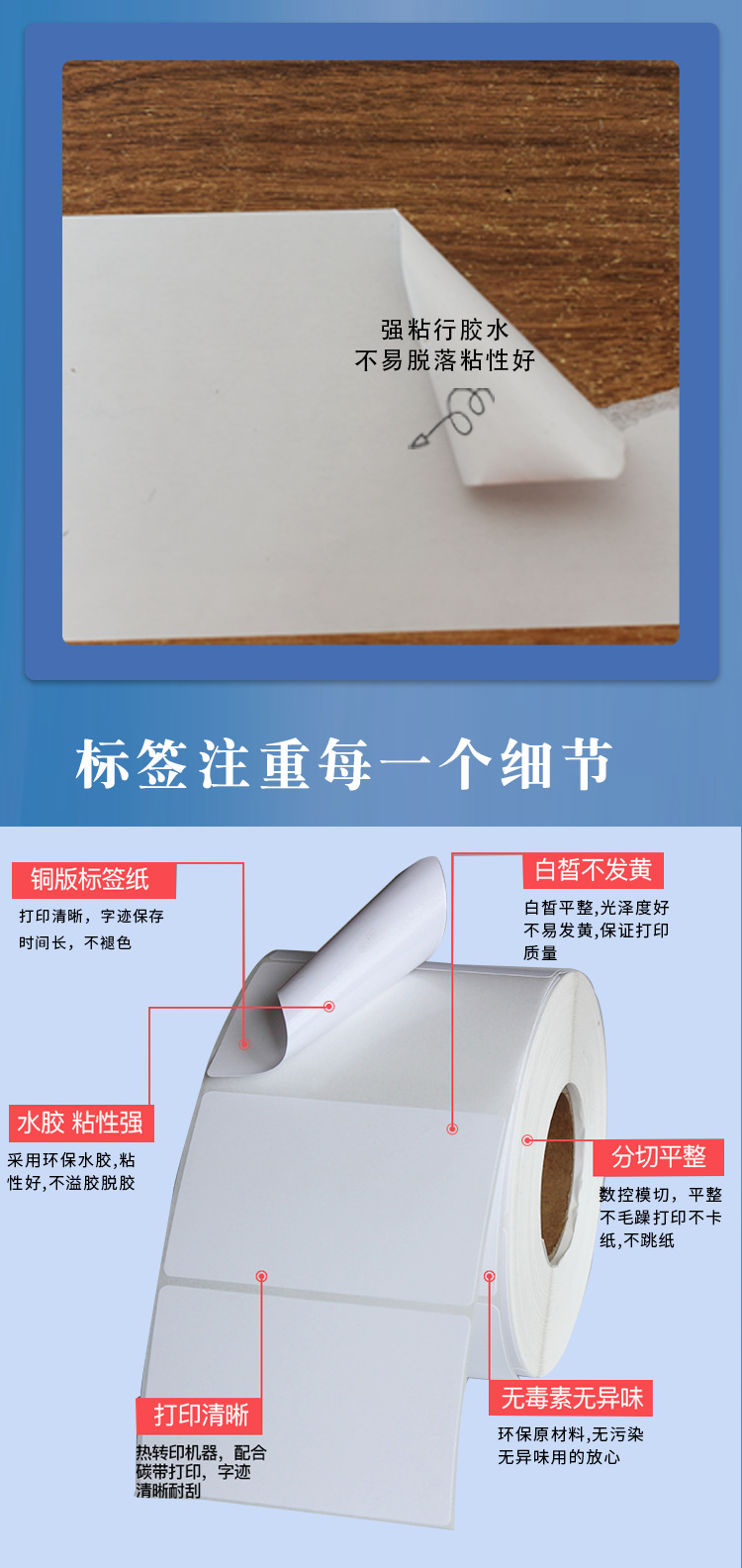 强粘行胶水
不易脱落粘性好

标签注重每一个细节

铜版标签纸
打印清晰，字迹保存时间长，不褪色

白皙不发黄
白皙平整,光泽度好不易发黄,保证打印质量

水胶 粘性强
采用环保水胶,粘性好,不溢胶脱胶

分切平整
数控模切，平整不毛躁打印不卡纸,不跳纸

打印清晰
热转印机器，配合碳带打印，字迹清晰耐刮

无毒素无异味
环保原材料,无污染无异味用的放心