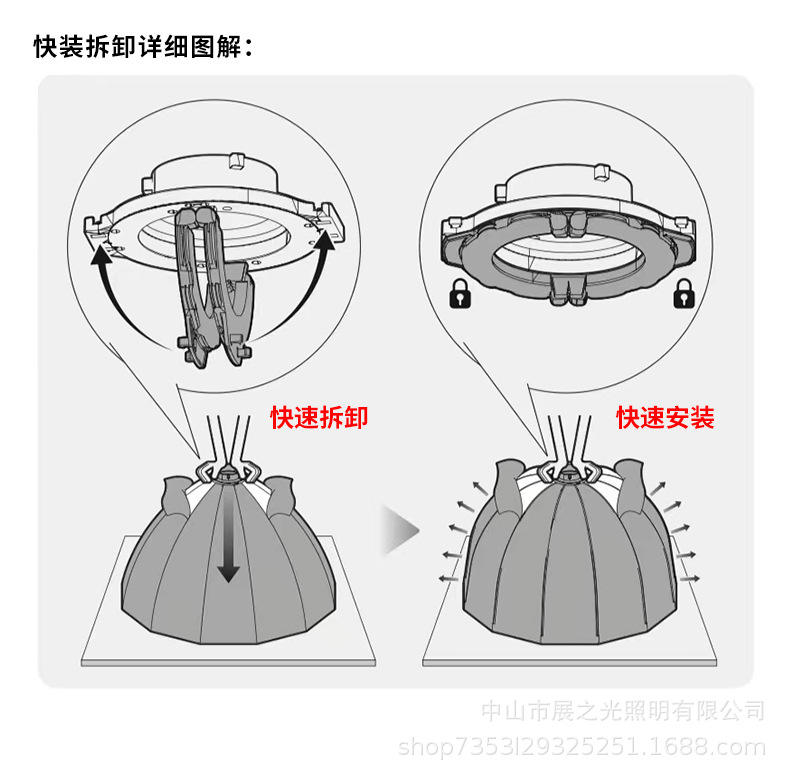 快装拆卸详细图解：

快速拆卸

快速安装

中山市展之光照明有限公司
shop7353l29325251.1688.com