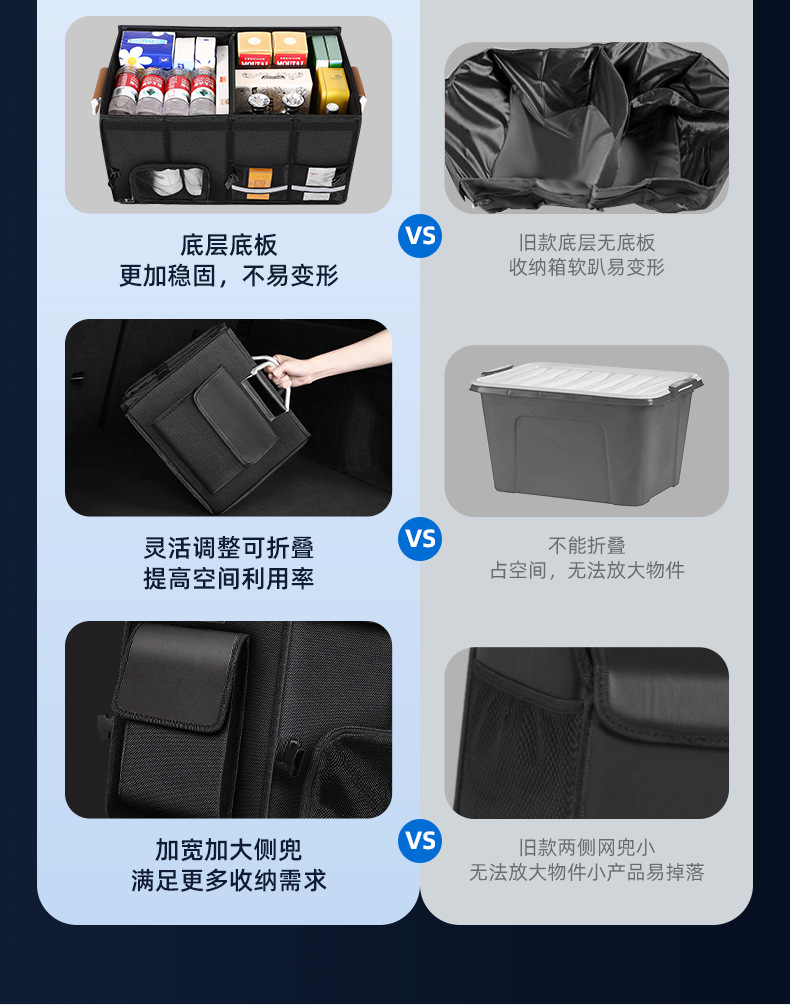 底层底板
更加稳固，不易变形

VS

旧款底层无底板
收纳箱软趴易变形

灵活调整可折叠
提高空间利用率

VS

不能折叠
占空间，无法放大物件

加宽加大侧兜
满足更多收纳需求

VS

旧款两侧网兜小
无法放大物件小产品易掉落