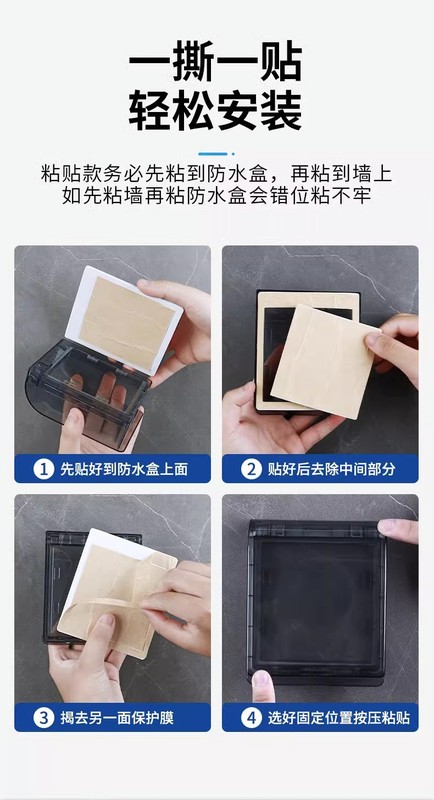 一撕一贴
轻松安装

粘贴款务必先粘到防水盒，再粘到墙上
如先粘墙再粘防水盒会错位粘不牢

1 先贴好到防水盒上面

2 贴好后去除中间部分

3 揭去另一面保护膜

4 选好固定位置按压粘贴