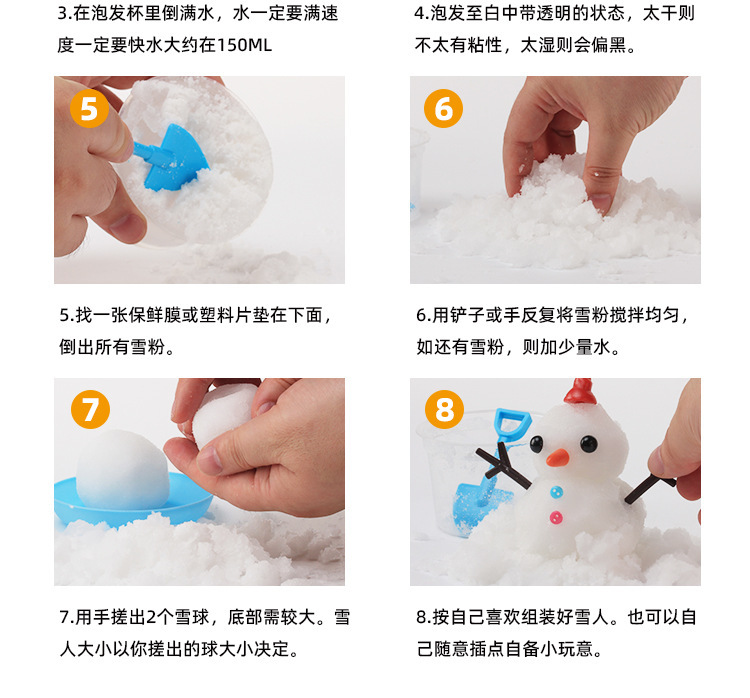 3.在泡发杯里倒满水，水一定要满速度一定要快水大约在150ML

4.泡发至白中带透明的状态，太干则不太有粘性，太湿则会偏黑。

5

6

5.找一张保鲜膜或塑料片垫在下面，倒出所有雪粉。

6.用铲子或手反复将雪粉搅拌均匀，如还有雪粉，则加少量水。

7

8

7.用手搓出2个雪球，底部需较大。雪人大小以你搓出的球大小决定。

8.按自己喜欢组装好雪人。也可以自己随意插点自备小玩意。