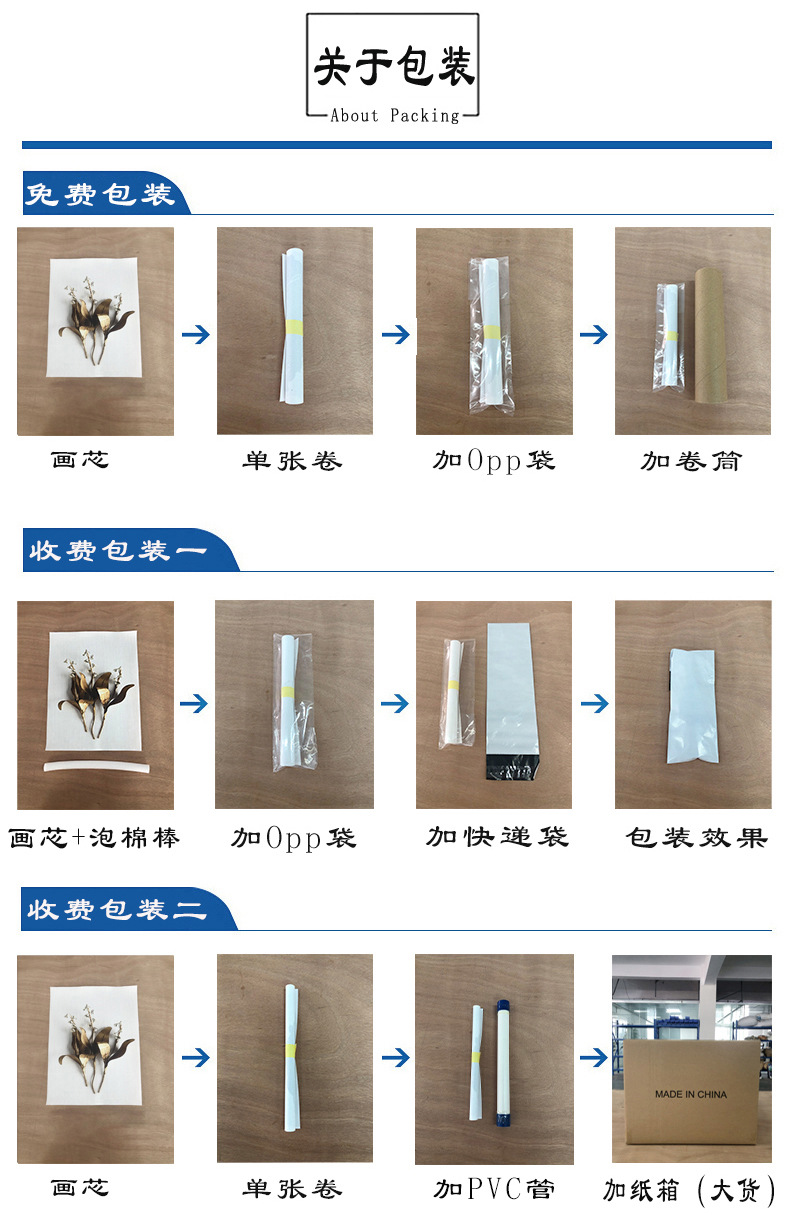 关于包装
About Packing

免费包装

画芯
单张卷
加Opp袋
加卷筒

收费包装一

画芯+泡棉棒
加Opp袋
加快递袋
包装效果

收费包装二

画芯
单张卷
加PVC管
MADE IN CHINA
加纸箱（大货）