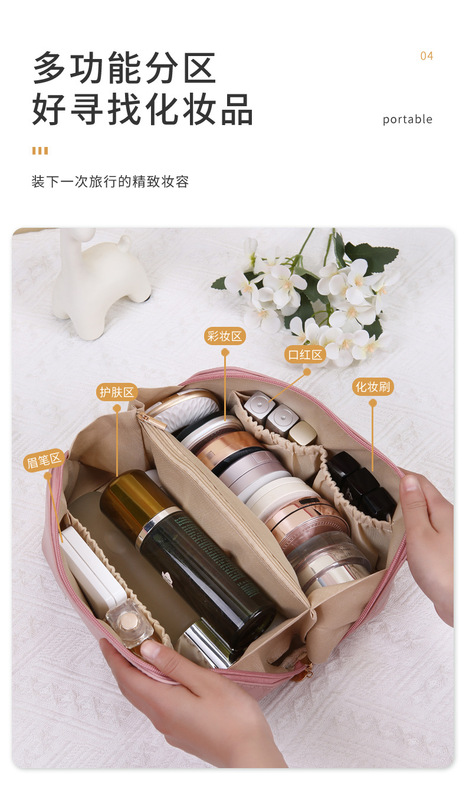 多功能分区
好寻找化妆品

04

portable

装下一次旅行的精致妆容

彩妆区

口红区

护肤区

化妆刷

眉笔区