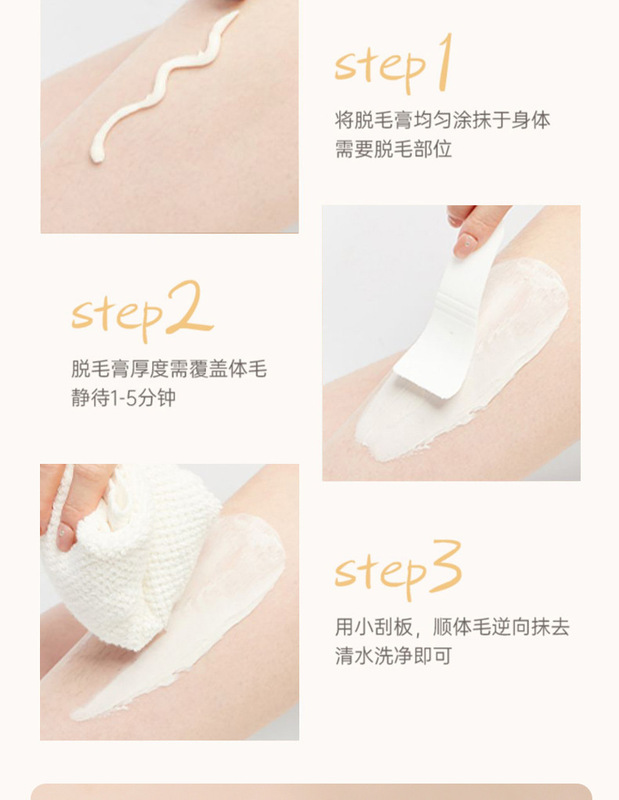 step1

将脱毛膏均匀涂抹于身体需要脱毛部位

step2

脱毛膏厚度需覆盖体毛静待1-5分钟

step3

用小刮板，顺体毛逆向抹去清水洗净即可