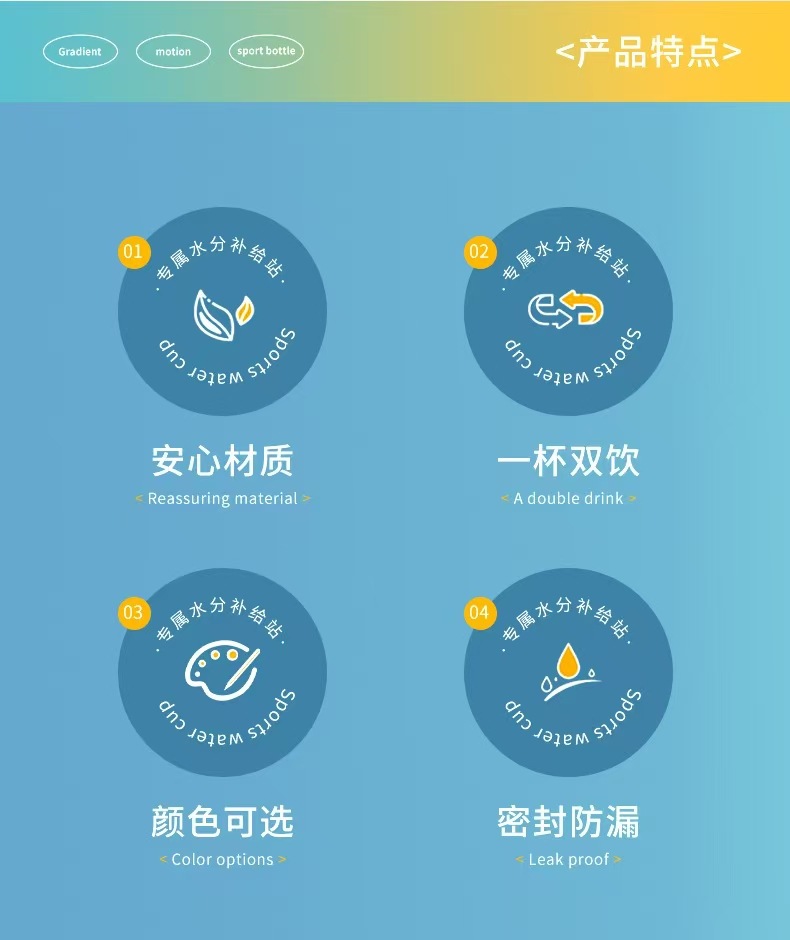 Gradient motion sport bottle

<产品特点>

01
·专属水分补给站·
Sports water cup

安心材质
< Reassuring material >

02
·专属水分补给站·
Sports water cup

一杯双饮
< A double drink >

03
·专属水分补给站·
Sports water cup

颜色可选
< Color options >

04
·专属水分补给站·
Sports water cup

密封防漏
< Leak proof >