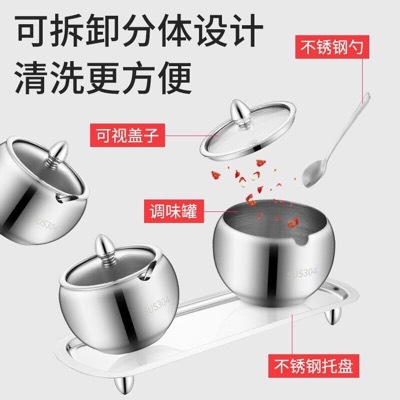 可拆卸分体设计
清洗更方便

不锈钢勺

可视盖子

调味罐

SUS304

SUS304

SUS304

不锈钢托盘