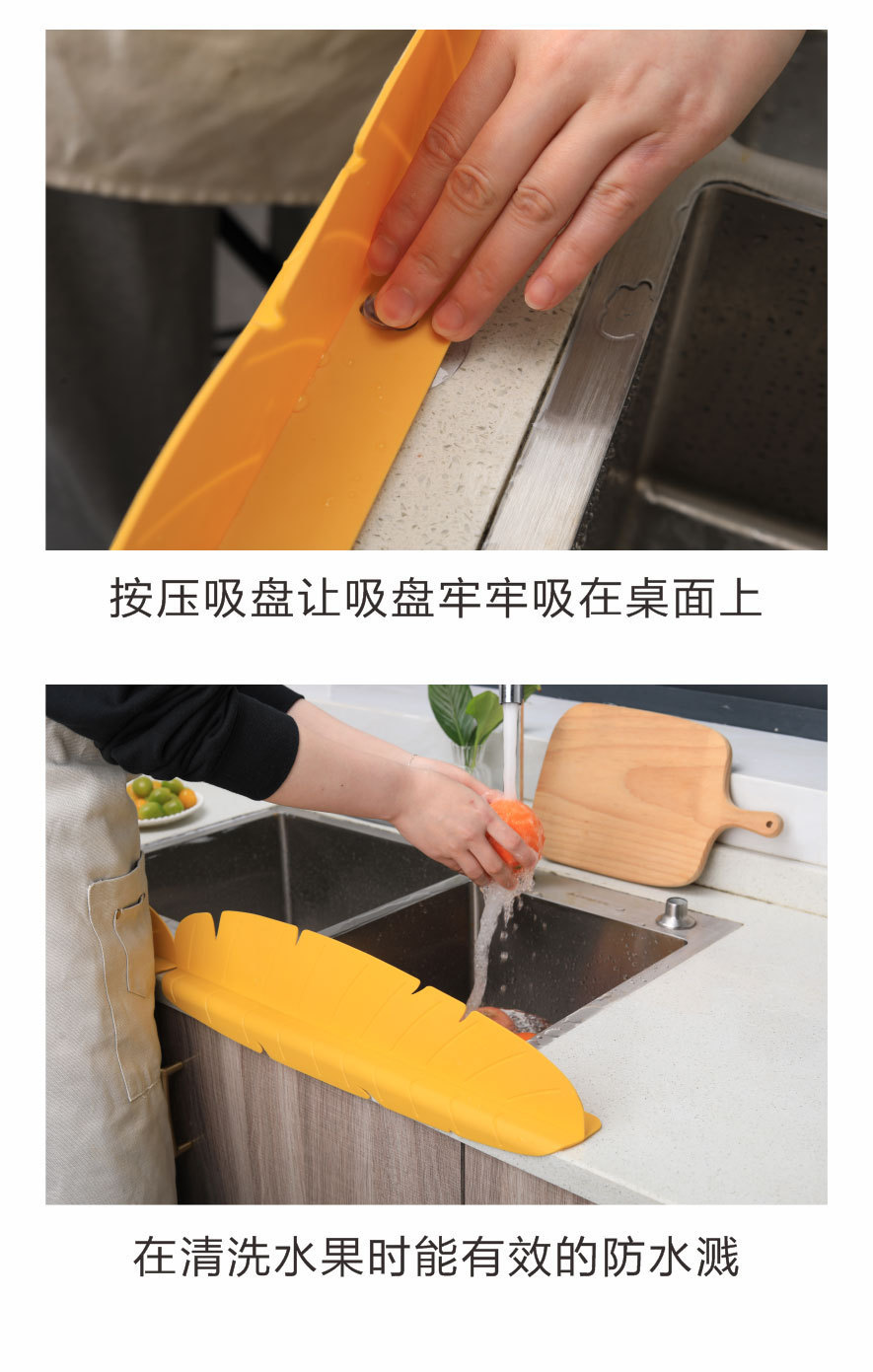 按压吸盘让吸盘牢牢吸在桌面上

在清洗水果时能有效的防水溅