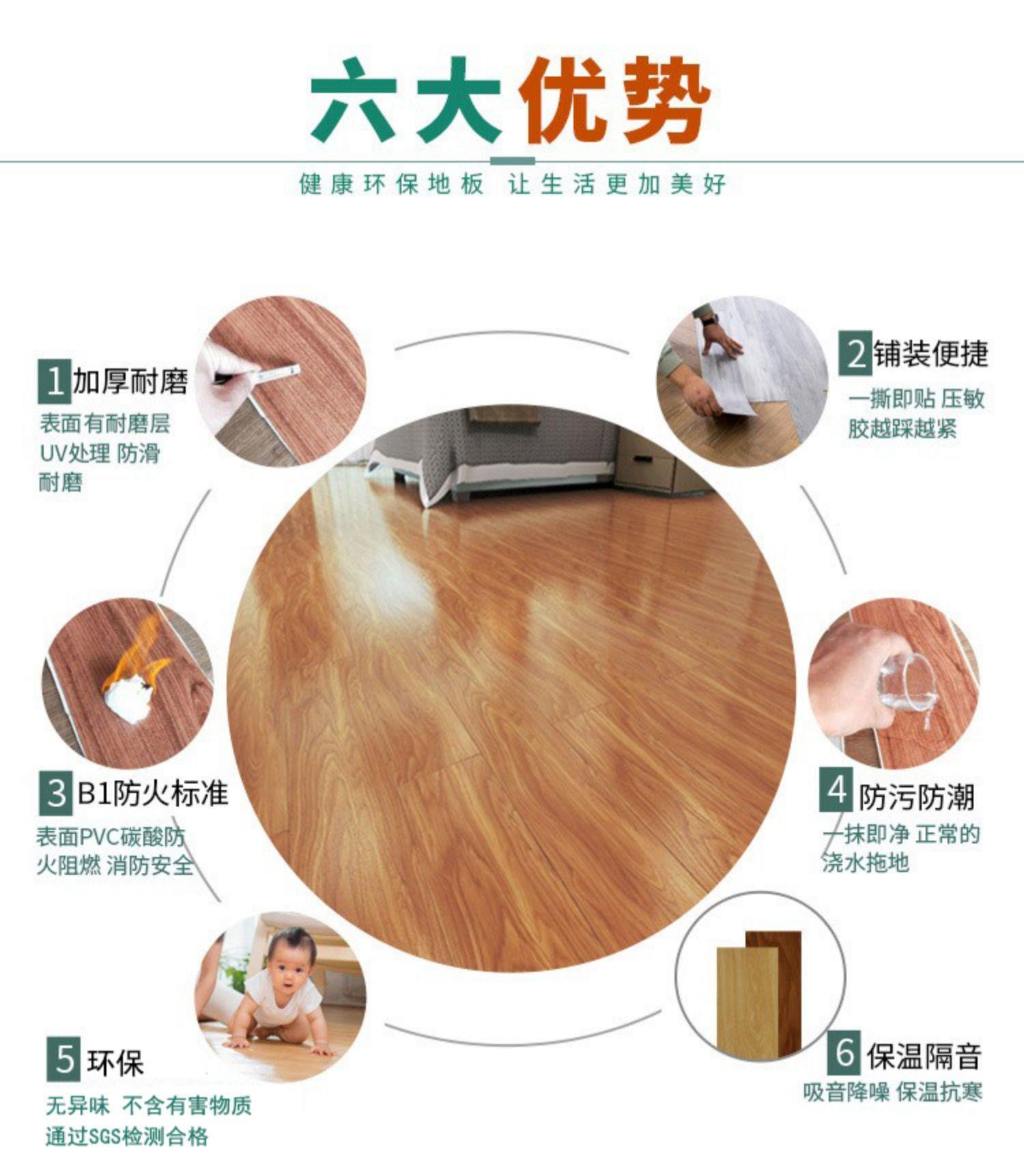 六大优势

健康环保地板 让生活更加美好

1 加厚耐磨
表面有耐磨层 UV处理 防滑 耐磨

2 铺装便捷
一撕即贴 压敏胶越踩越紧

3 B1防火标准
表面PVC碳酸防火阻燃 消防安全

4 防污防潮
一抹即净 正常的浇水拖地

5 环保
无异味 不含有害物质 通过SGS检测合格

6 保温隔音
吸音降噪 保温抗寒