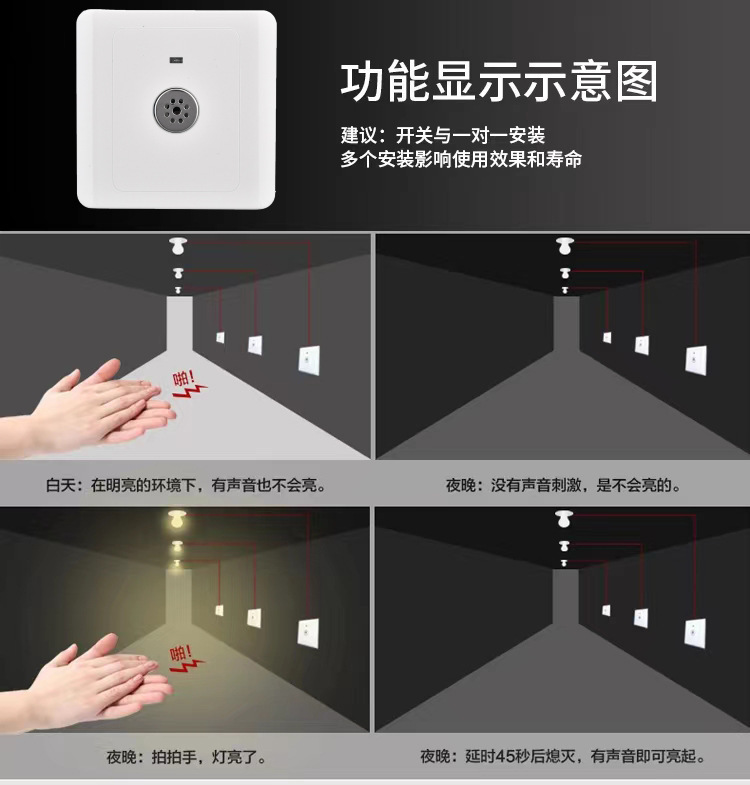 功能显示示意图

建议：开关与一对一安装
多个安装影响使用效果和寿命

啪！

白天：在明亮的环境下，有声音也不会亮。

夜晚：没有声音刺激，是不会亮的。

啪！

夜晚：拍拍手，灯亮了。

夜晚：延时45秒后熄灭，有声音即可亮起。