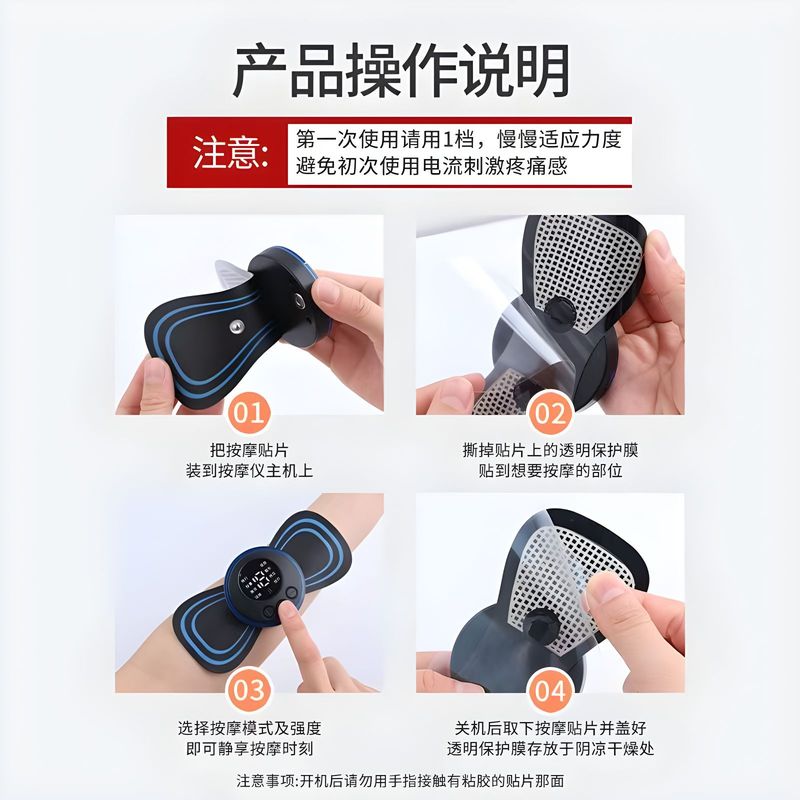 产品操作说明

注意:

第一次使用请用1档，慢慢适应力度
避免初次使用电流刺激疼痛感

01

把按摩贴片
装到按摩仪主机上

02

撕掉贴片上的透明保护膜
贴到想要按摩的部位

03

选择按摩模式及强度
即可静享按摩时刻

04

关机后取下按摩贴片并盖好
透明保护膜存放于阴凉干燥处

注意事项:开机后请勿用手指接触有粘胶的贴片那面