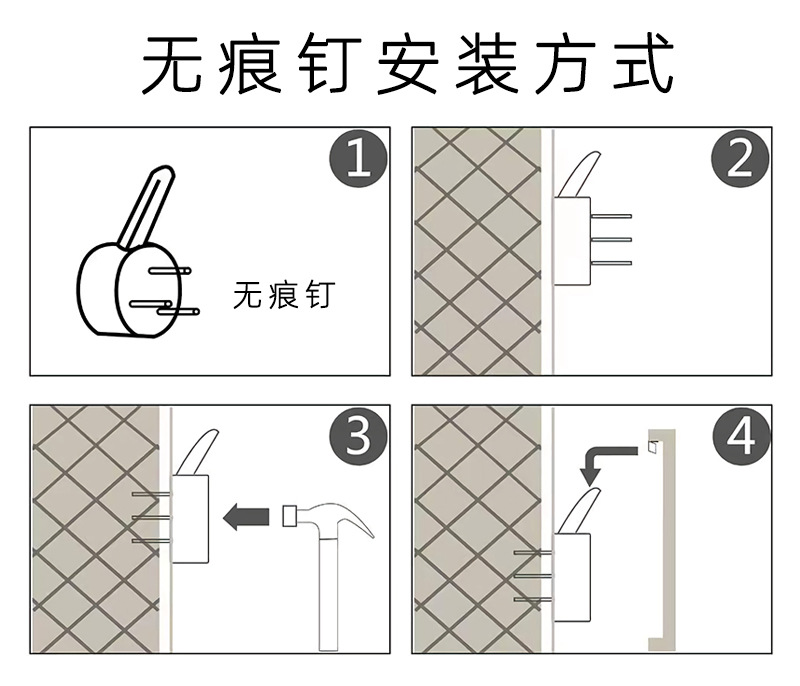 无痕钉安装方式

1

无痕钉

2

3

4