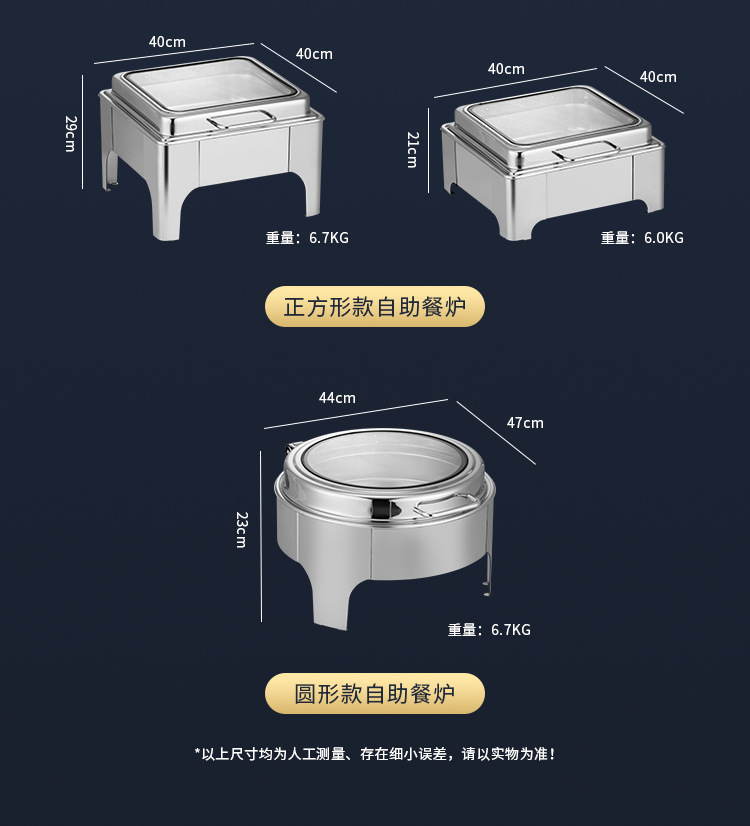 40cm
40cm
29cm
重量：6.7KG

40cm
40cm
21cm
重量：6.0KG

正方形款自助餐炉

44cm
47cm
23cm
重量：6.7KG

圆形款自助餐炉

*以上尺寸均为人工测量、存在细小误差，请以实物为准！