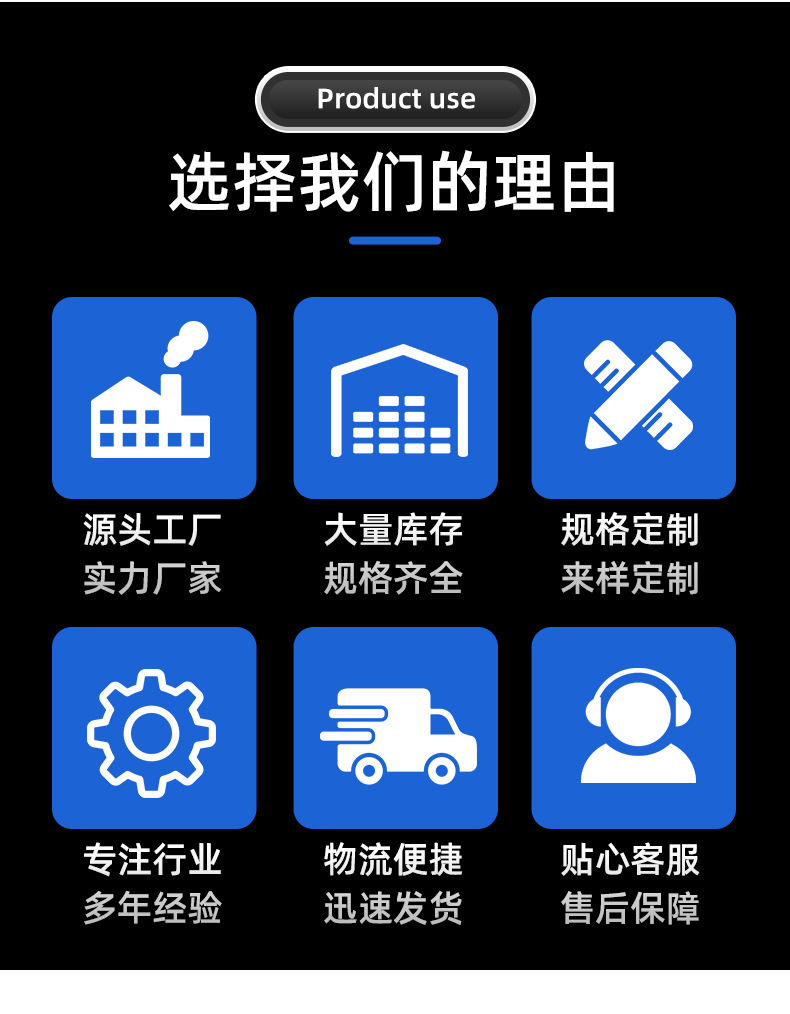 Product use

选择我们的理由

源头工厂
实力厂家

大量库存
规格齐全

规格定制
来样定制

专注行业
多年经验

物流便捷
迅速发货

贴心客服
售后保障