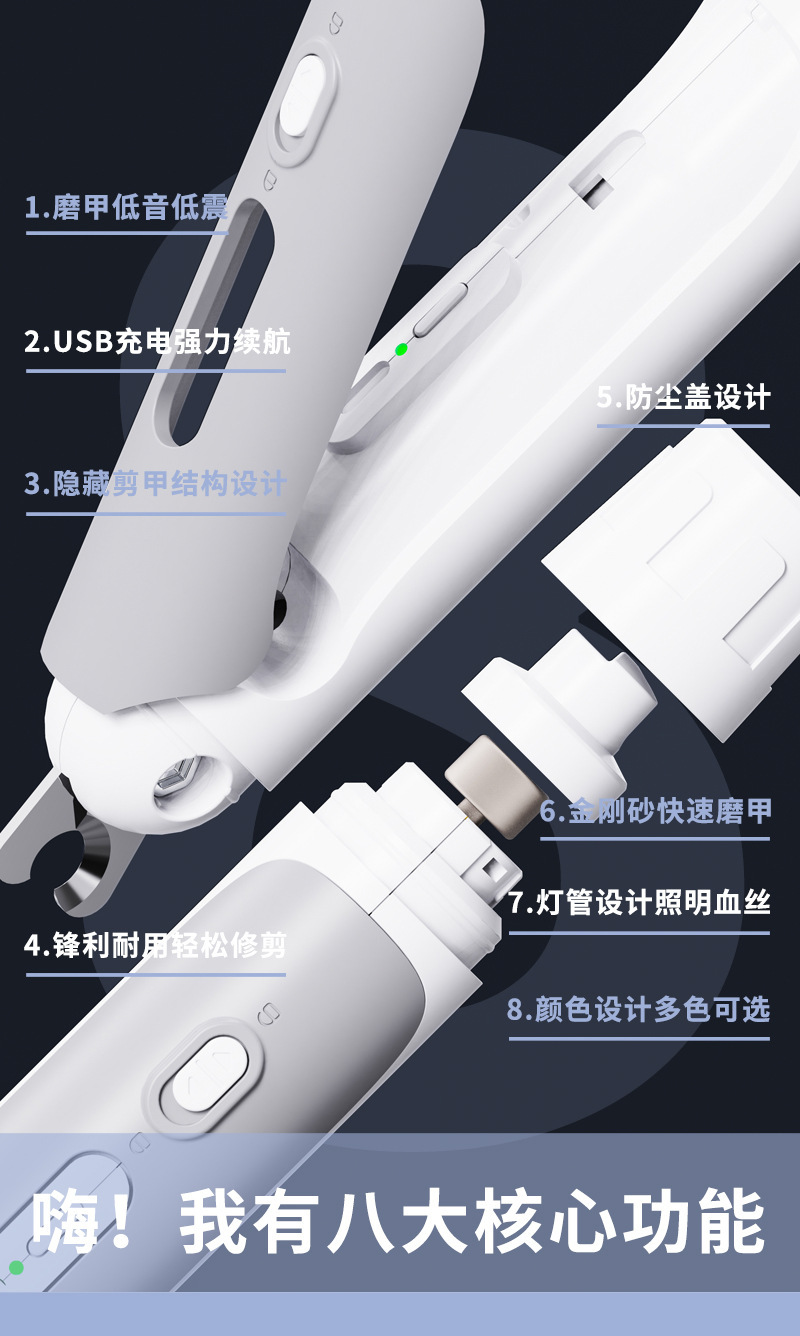 1.磨甲低音低震

2.USB充电强力续航

3.隐藏剪甲结构设计

4.锋利耐用轻松修剪

5.防尘盖设计

6.金刚砂快速磨甲

7.灯管设计照明血丝

8.颜色设计多色可选

嗨！我有八大核心功能