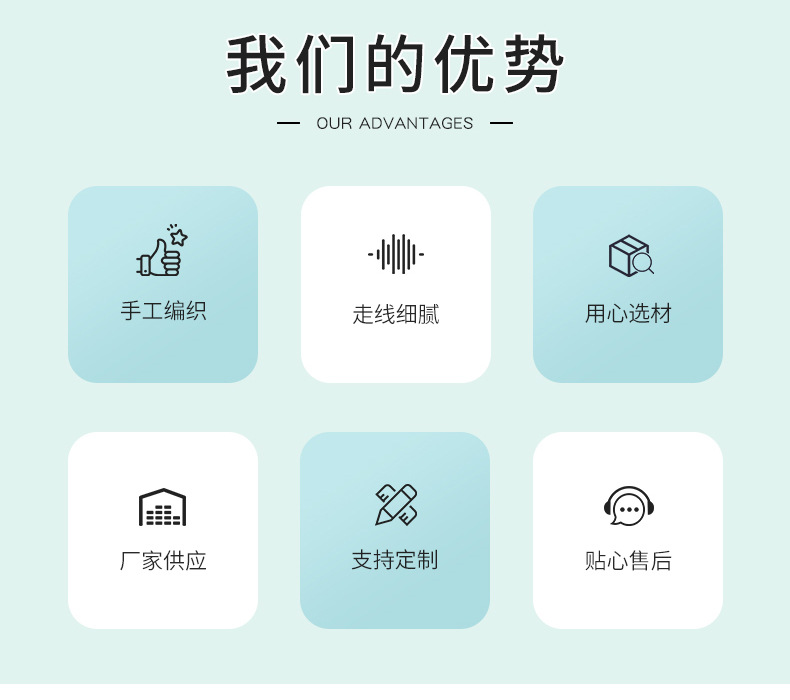 我们的优势

— OUR ADVANTAGES —

手工编织

走线细腻

用心选材

厂家供应

支持定制

贴心售后