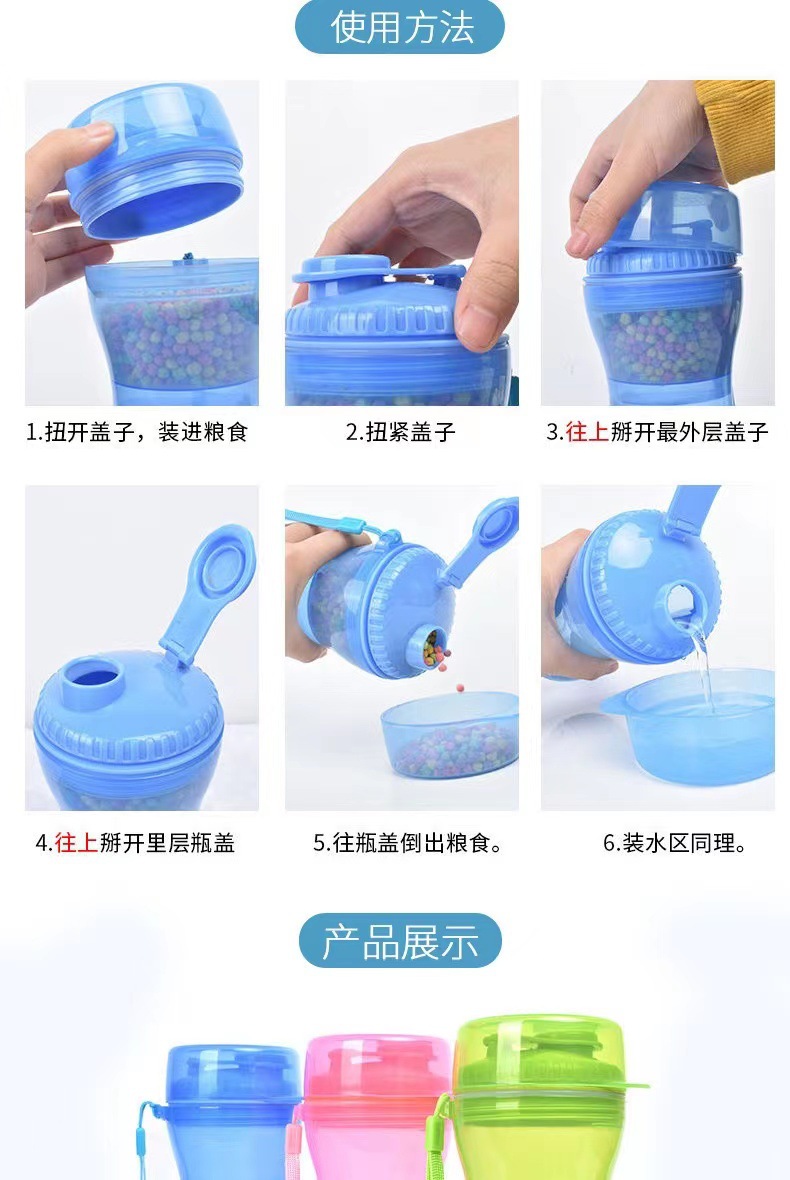 使用方法

1.扭开盖子，装进粮食

2.扭紧盖子

3.往上掰开最外层盖子

4.往上掰开里层瓶盖

5.往瓶盖倒出粮食。

6.装水区同理。

产品展示