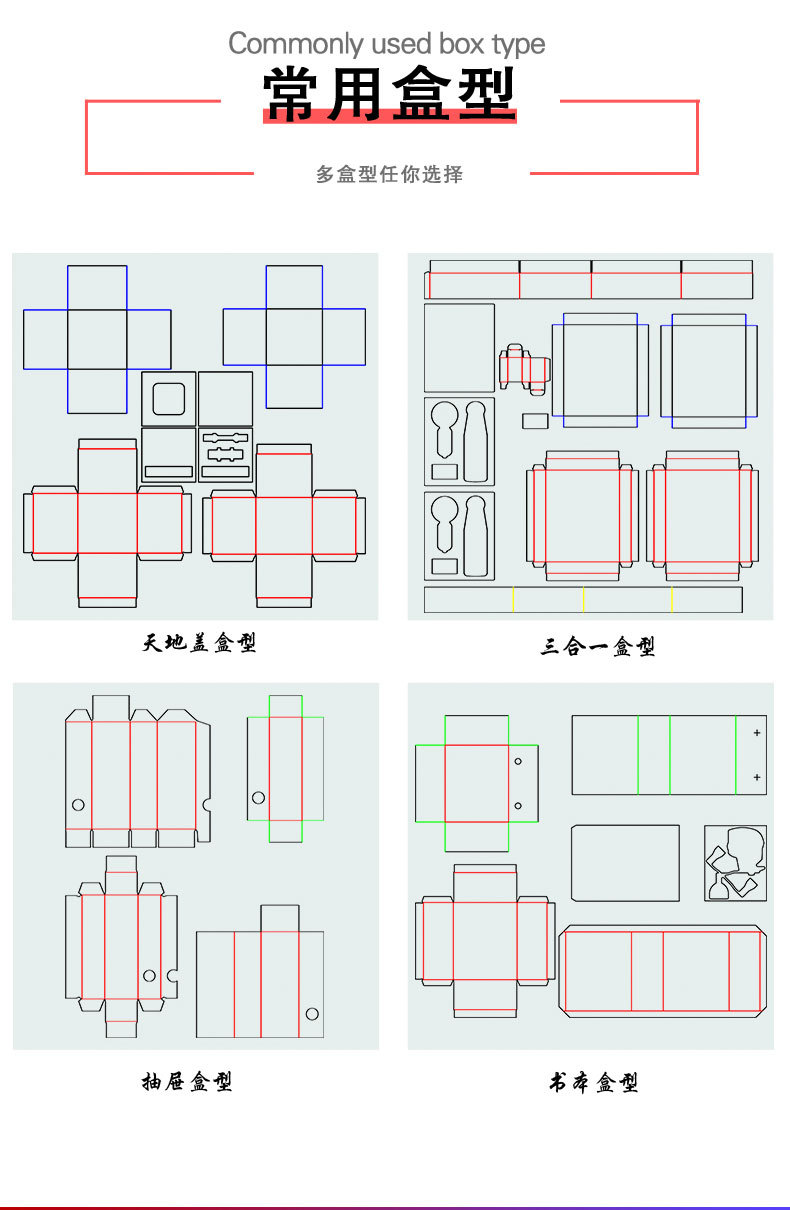 Commonly used box type

常用盒型

多盒型任你选择

天地盖盒型

三合一盒型

抽屉盒型

书本盒型