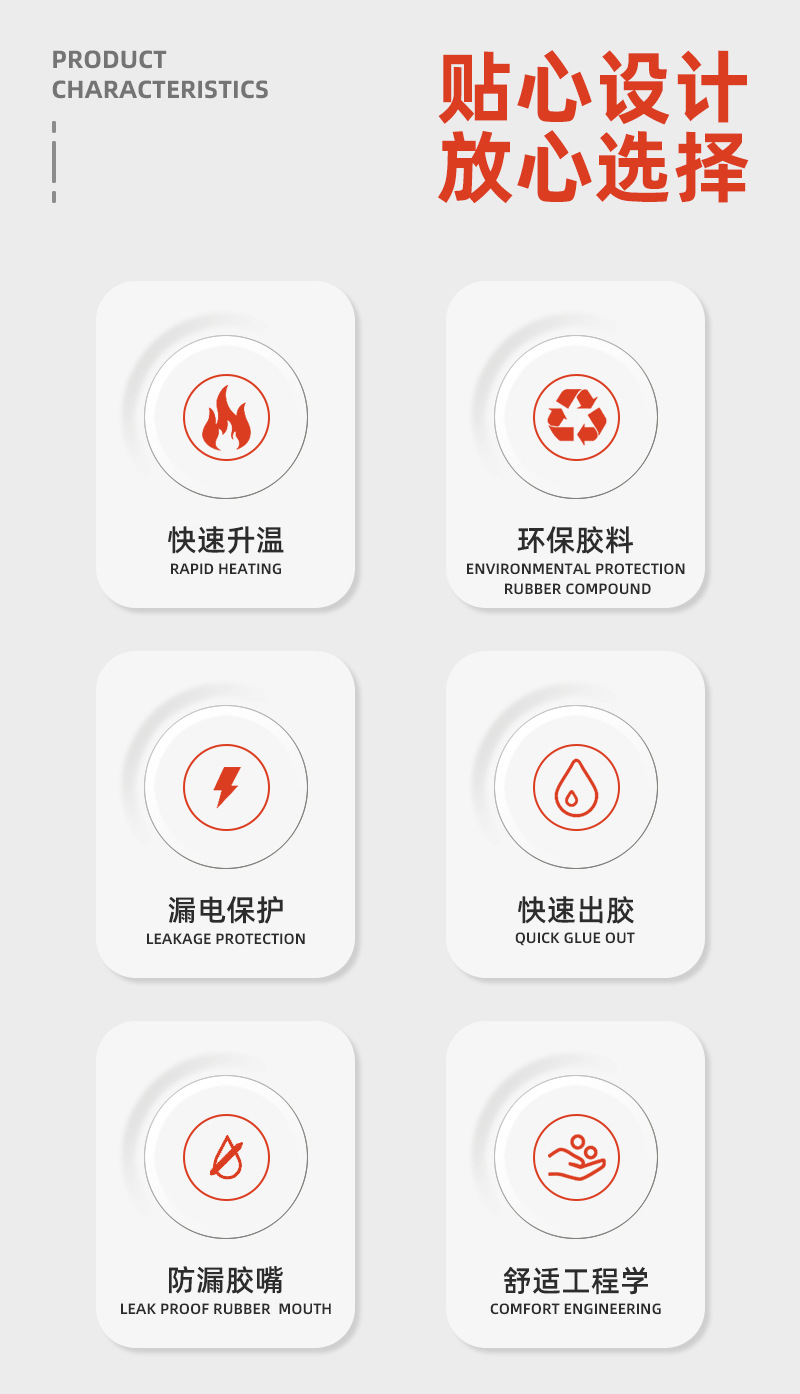 PRODUCT
CHARACTERISTICS

贴心设计
放心选择

快速升温
RAPID HEATING

环保胶料
ENVIRONMENTAL PROTECTION
RUBBER COMPOUND

漏电保护
LEAKAGE PROTECTION

快速出胶
QUICK GLUE OUT

防漏胶嘴
LEAK PROOF RUBBER MOUTH

舒适工程学
COMFORT ENGINEERING