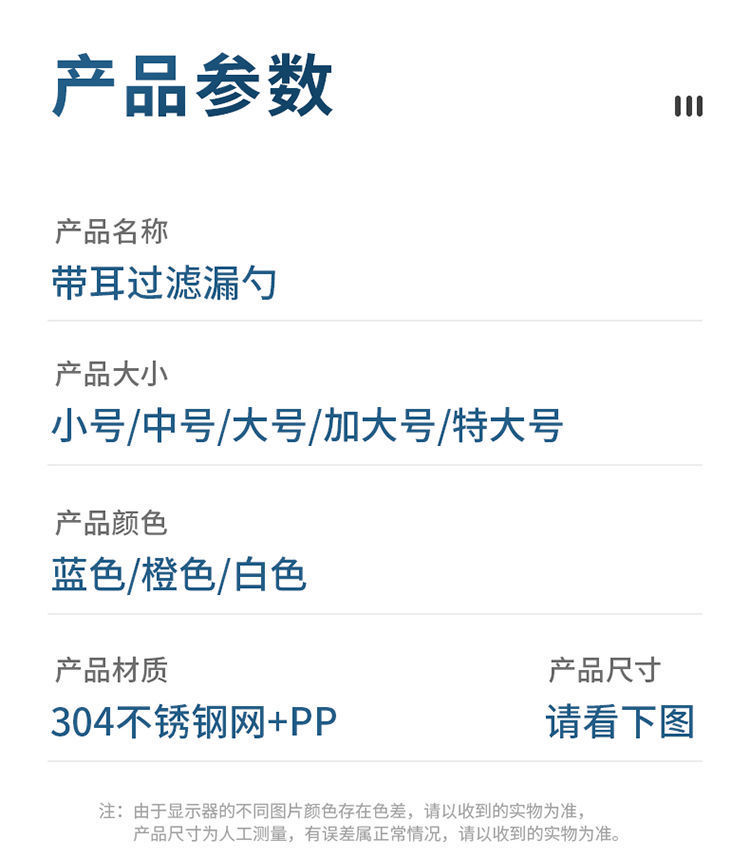 产品参数

产品名称
带耳过滤漏勺

产品大小
小号/中号/大号/加大号/特大号

产品颜色
蓝色/橙色/白色

产品材质
304不锈钢网+PP

产品尺寸
请看下图

注：由于显示器的不同图片颜色存在色差，请以收到的实物为准，
产品尺寸为人工测量，有误差属正常情况，请以收到的实物为准。