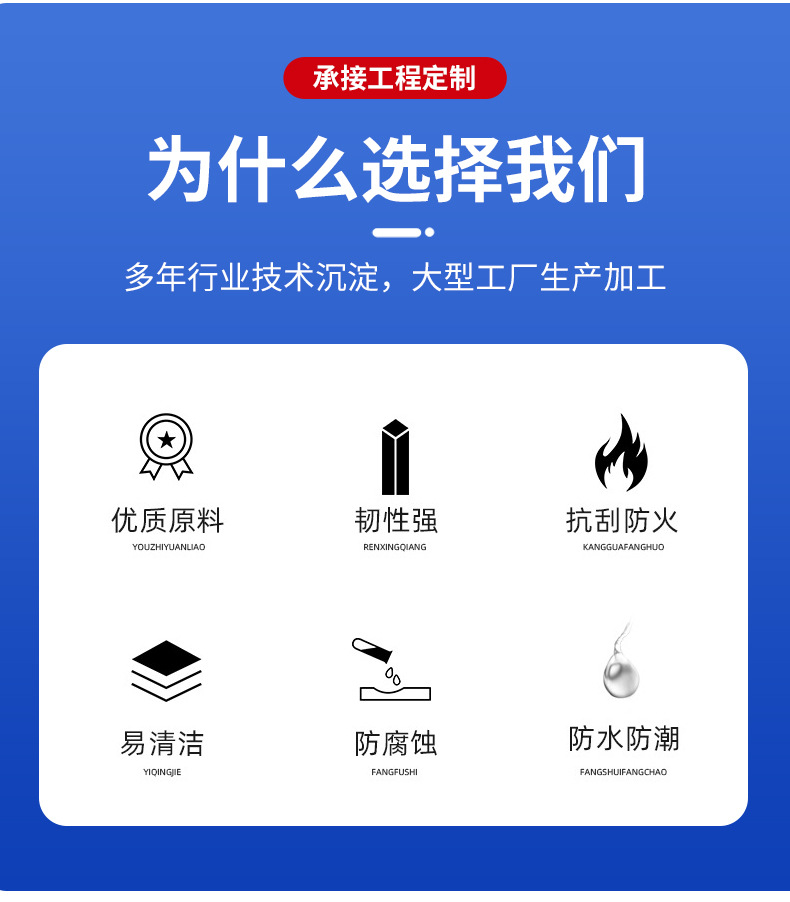 承接工程定制

为什么选择我们

多年行业技术沉淀，大型工厂生产加工

优质原料
YOUZHIYUANLIAO

韧性强
RENXINGQIANG

抗刮防火
KANGGUAFANGHUO

易清洁
YIQINGJIE

防腐蚀
FANGFUSHI

防水防潮
FANGSHUIFANGCHAO