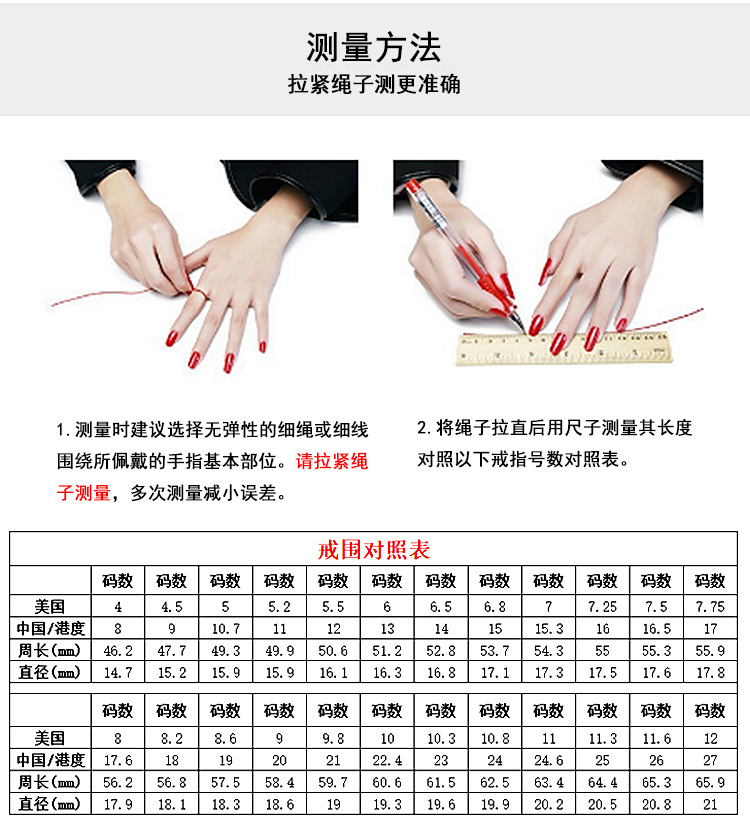 测量方法
拉紧绳子测更准确

1. 测量时建议选择无弹性的细绳或细线围绕所佩戴的手指基本部位。请拉紧绳子测量，多次测量减小误差。

2. 将绳子拉直后用尺子测量其长度对照以下戒指号数对照表。

戒围对照表

| | 码数 | 码数 | 码数 | 码数 | 码数 | 码数 | 码数 | 码数 | 码数 | 码数 | 码数 | 码数 |
|---|---|---|---|---|---|---|---|---|---|---|---|---|
| 美国 | 4 | 4.5 | 5 | 5.2 | 5.5 | 6 | 6.5 | 6.8 | 7 | 7.25 | 7.5 | 7.75 |
| 中国/港度 | 8 | 9 | 10.7 | 11 | 12 | 13 | 14 | 15 | 15.3 | 16 | 16.5 | 17 |
| 周长(mm) | 46.2 | 47.7 | 49.3 | 49.9 | 50.6 | 51.2 | 52.8 | 53.7 | 54.3 | 55 | 55.3 | 55.9 |
| 直径(mm) | 14.7 | 15.2 | 15.9 | 15.9 | 16.1 | 16.3 | 16.8 | 17.1 | 17.3 | 17.5 | 17.6 | 17.8 |

| | 码数 | 码数 | 码数 | 码数 | 码数 | 码数 | 码数 | 码数 | 码数 | 码数 | 码数 | 码数 |
|---|---|---|---|---|---|---|---|---|---|---|---|---|
| 美国 | 8 | 8.2 | 8.6 | 9 | 9.8 | 10 | 10.3 | 10.8 | 11 | 11.3 | 11.6 | 12 |
| 中国/港度 | 17.6 | 18 | 19 | 20 | 21 | 22.4 | 23 | 24 | 24.6 | 25 | 26 | 27 |
| 周长(mm) | 56.2 | 56.8 | 57.5 | 58.4 | 59.7 | 60.6 | 61.5 | 62.5 | 63.4 | 64.4 | 65.3 | 65.9 |
| 直径(mm) | 17.9 | 18.1 | 18.3 | 18.6 | 19 | 19.3 | 19.6 | 19.9 | 20.2 | 20.5 | 20.8 | 21 |