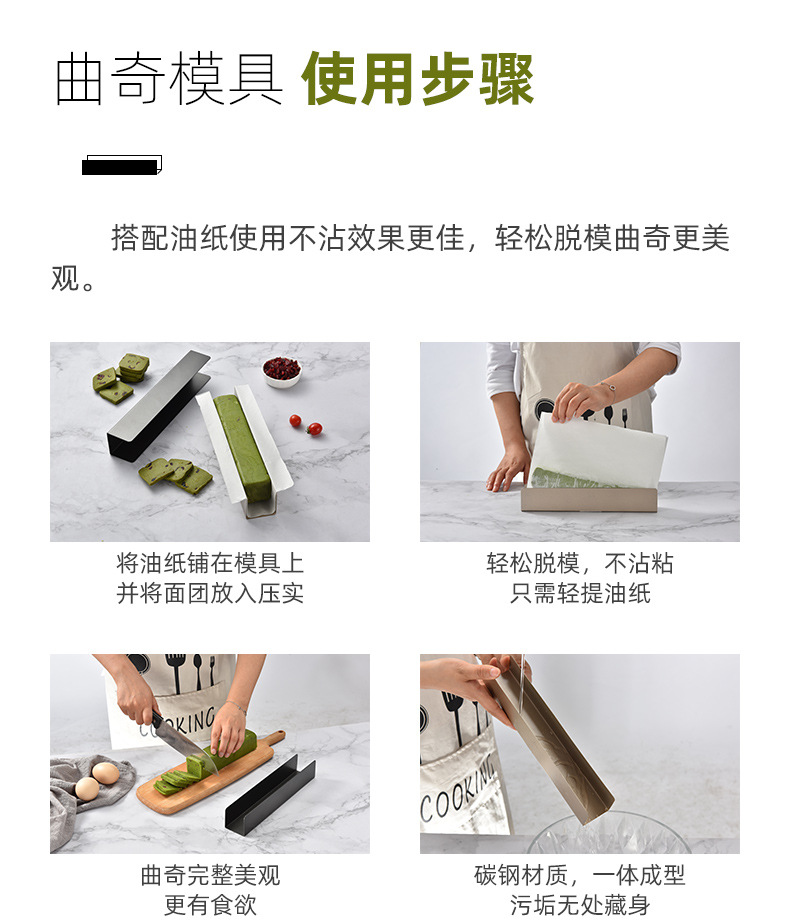 曲奇模具 使用步骤

搭配油纸使用不沾效果更佳，轻松脱模曲奇更美观。

将油纸铺在模具上
并将面团放入压实

轻松脱模，不沾粘
只需轻提油纸

COOKING

曲奇完整美观
更有食欲

COOKING

碳钢材质，一体成型
污垢无处藏身