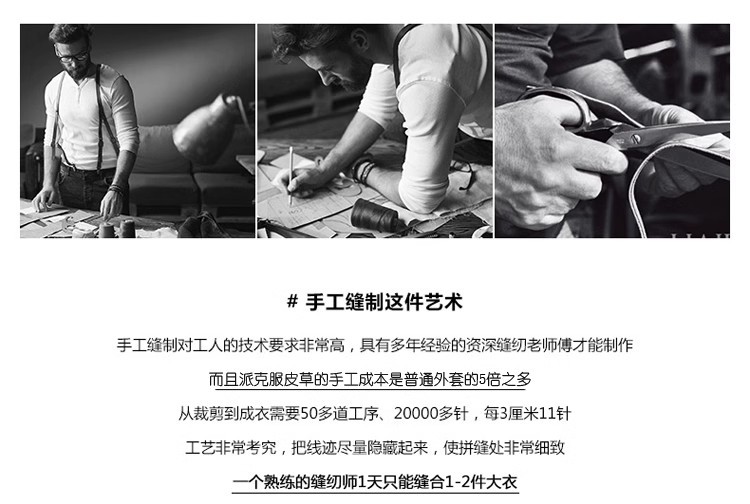 # 手工缝制这件艺术

手工缝制对工人的技术要求非常高，具有多年经验的资深缝纫老师傅才能制作

而且派克服皮草的手工成本是普通外套的5倍之多

从裁剪到成衣需要50多道工序、20000多针，每3厘米11针

工艺非常考究，把线迹尽量隐藏起来，使拼缝处非常细致

一个熟练的缝纫师1天只能缝合1-2件大衣