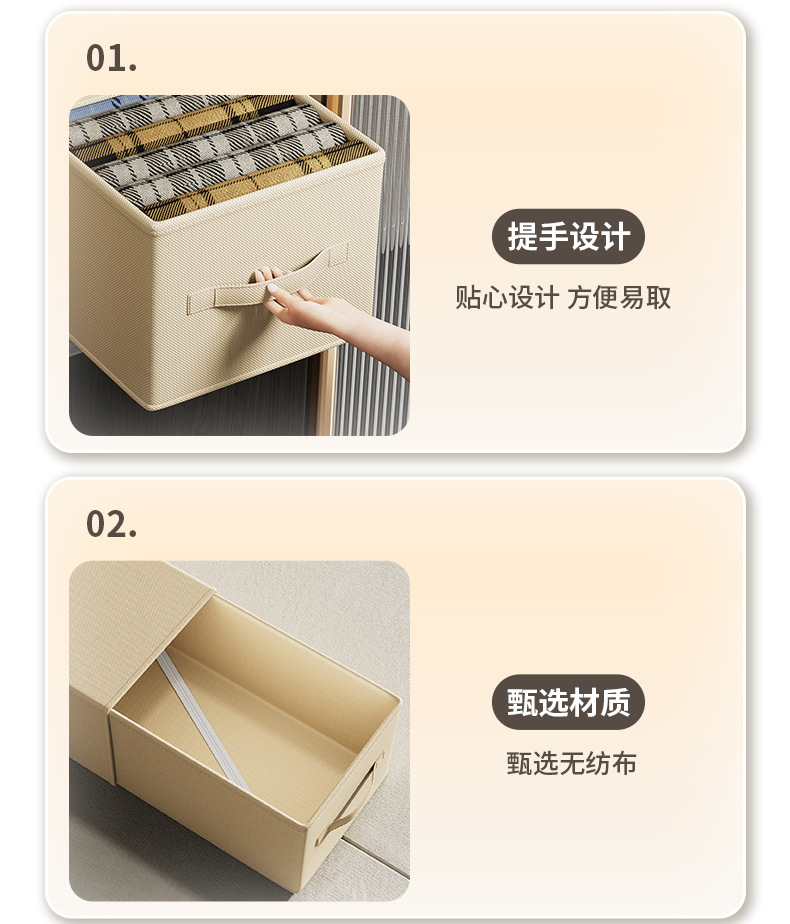 01.

提手设计

贴心设计 方便易取

02.

甄选材质

甄选无纺布