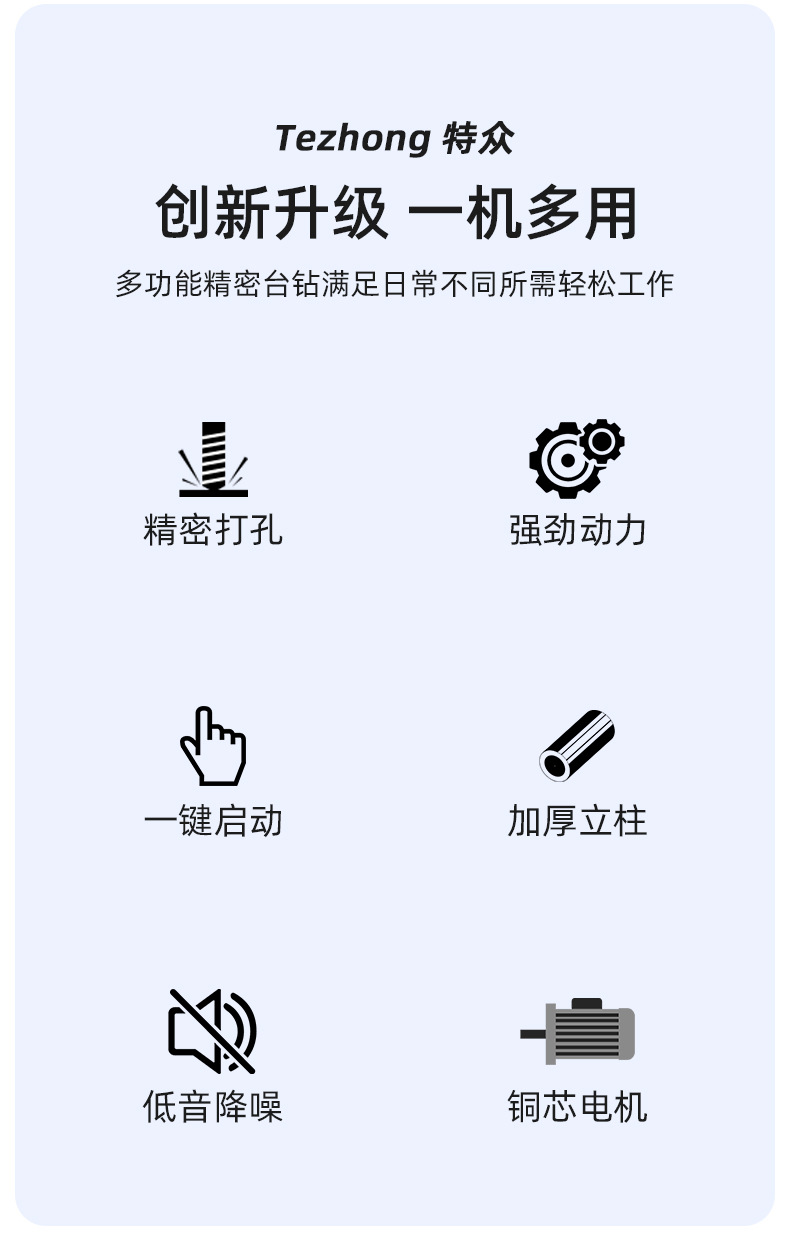 Tezhong 特众

创新升级 一机多用

多功能精密台钻满足日常不同所需轻松工作

精密打孔

强劲动力

一键启动

加厚立柱

低音降噪

铜芯电机