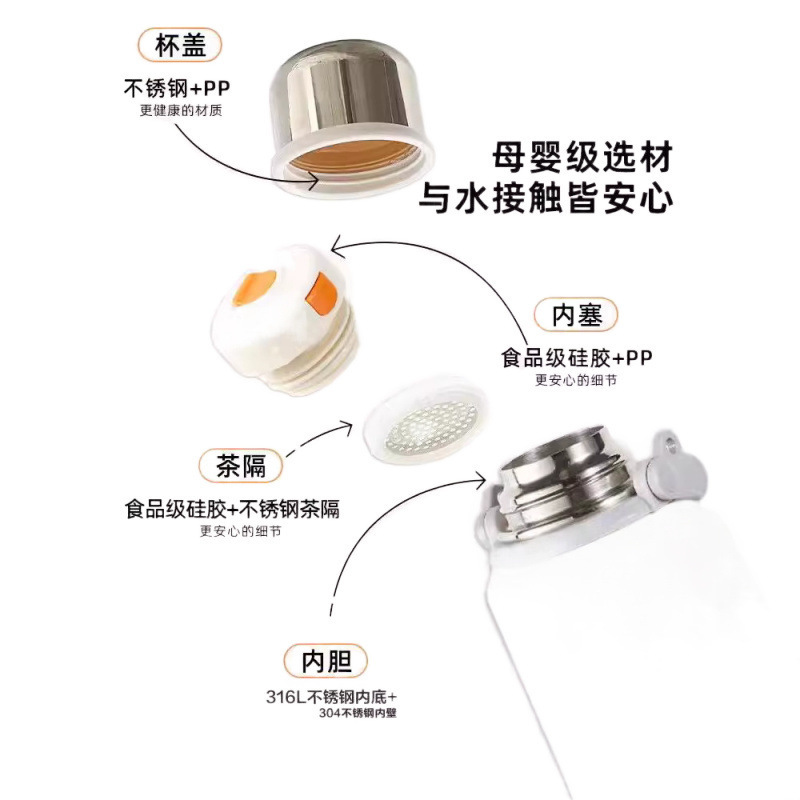 杯盖
不锈钢+PP
更健康的材质

母婴级选材
与水接触皆安心

内塞
食品级硅胶+PP
更安心的细节

茶隔
食品级硅胶+不锈钢茶隔
更安心的细节

内胆
316L不锈钢内底+
304不锈钢内壁