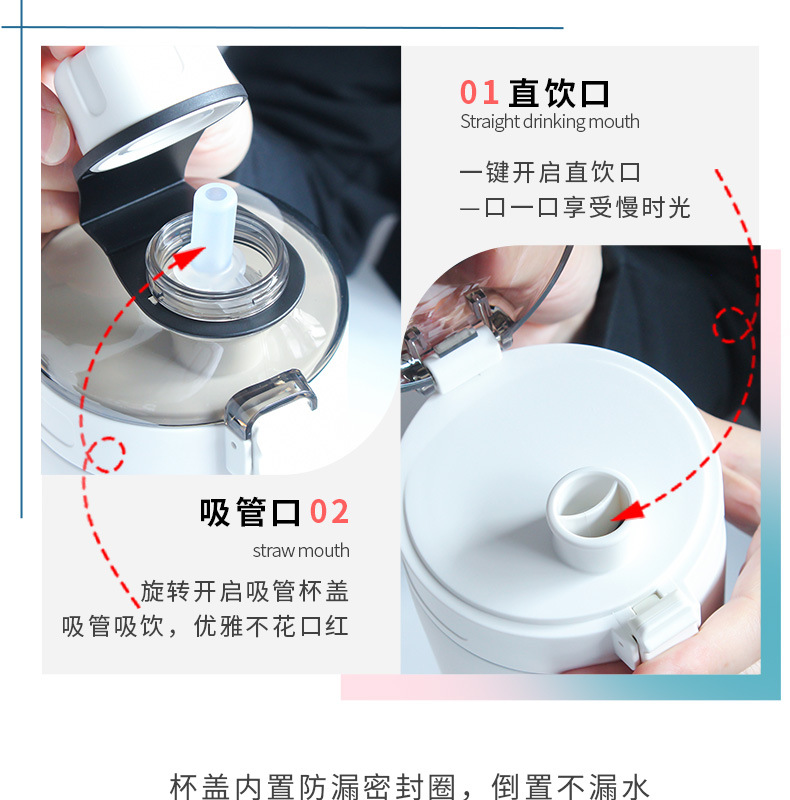 01 直饮口
Straight drinking mouth

一键开启直饮口
一口一口享受慢时光

吸管口 02
straw mouth

旋转开启吸管杯盖
吸管吸饮，优雅不花口红

杯盖内置防漏密封圈，倒置不漏水