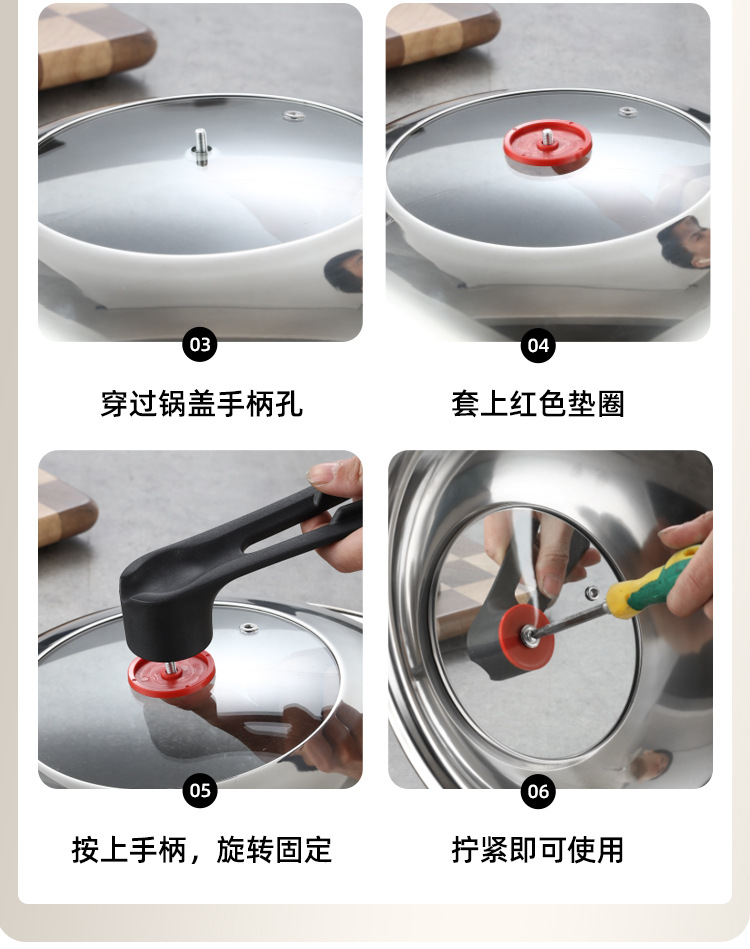 03

穿过锅盖手柄孔

04

套上红色垫圈

05

按上手柄，旋转固定

06

拧紧即可使用